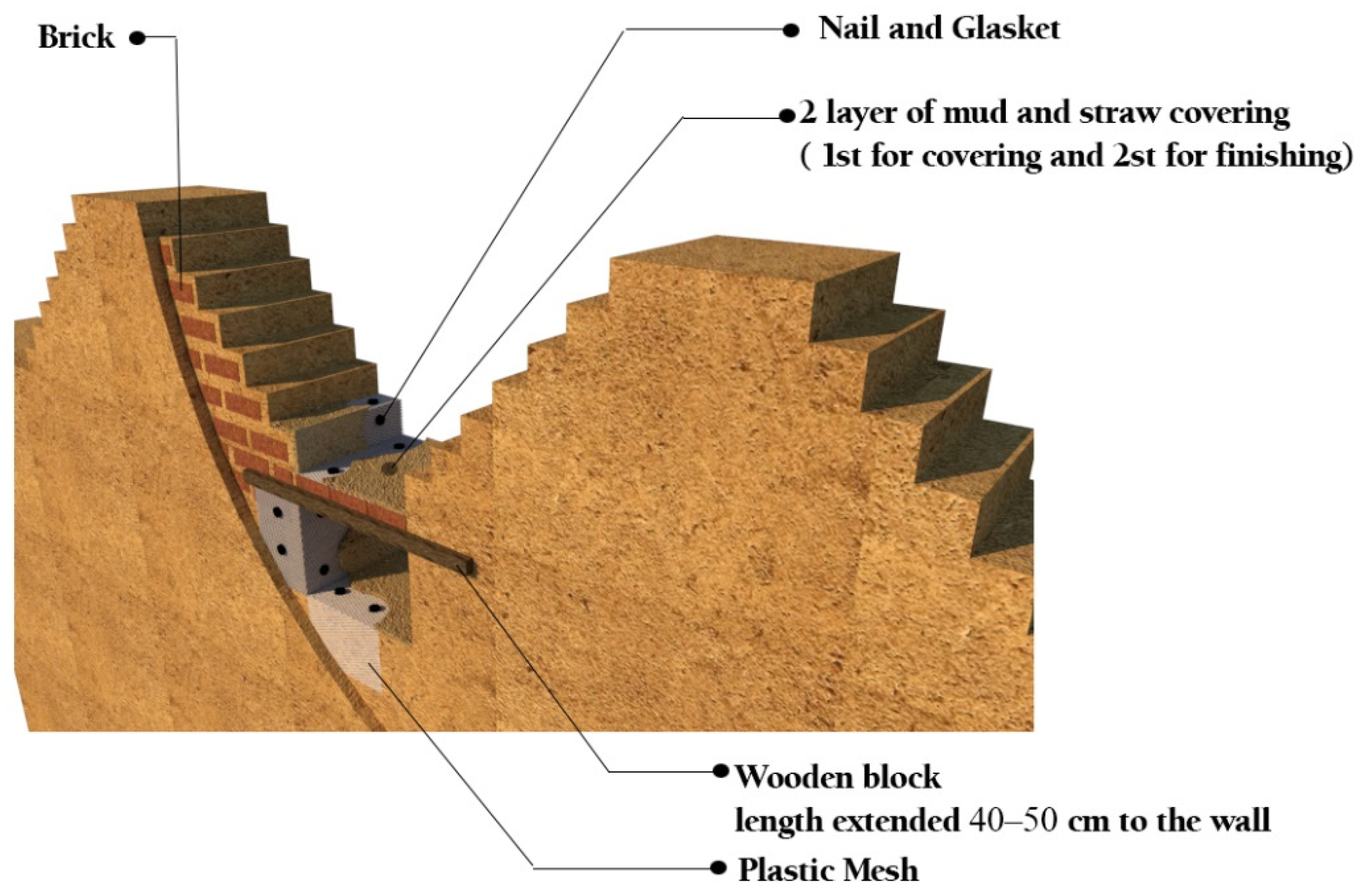 Brick

Nail and Glasket

2 layer of mud and straw covering
( 1st for covering and 2st for finishing)

Wooden block
length extended 40–50 cm to the wall

Plastic Mesh