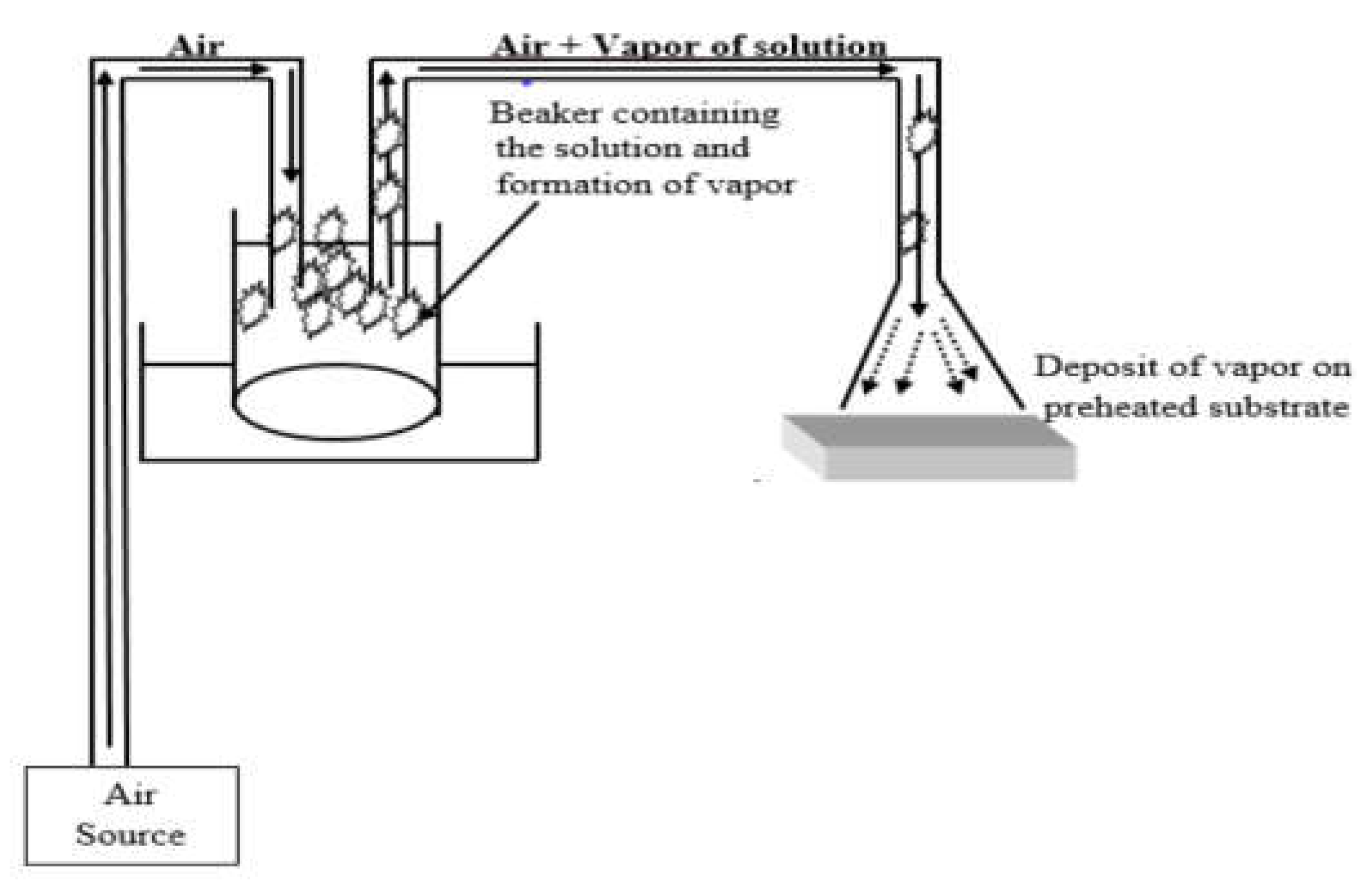 Air

Air + Vapor of solution

Beaker containing the solution and formation of vapor

Deposit of vapor on preheated substrate

Air Source