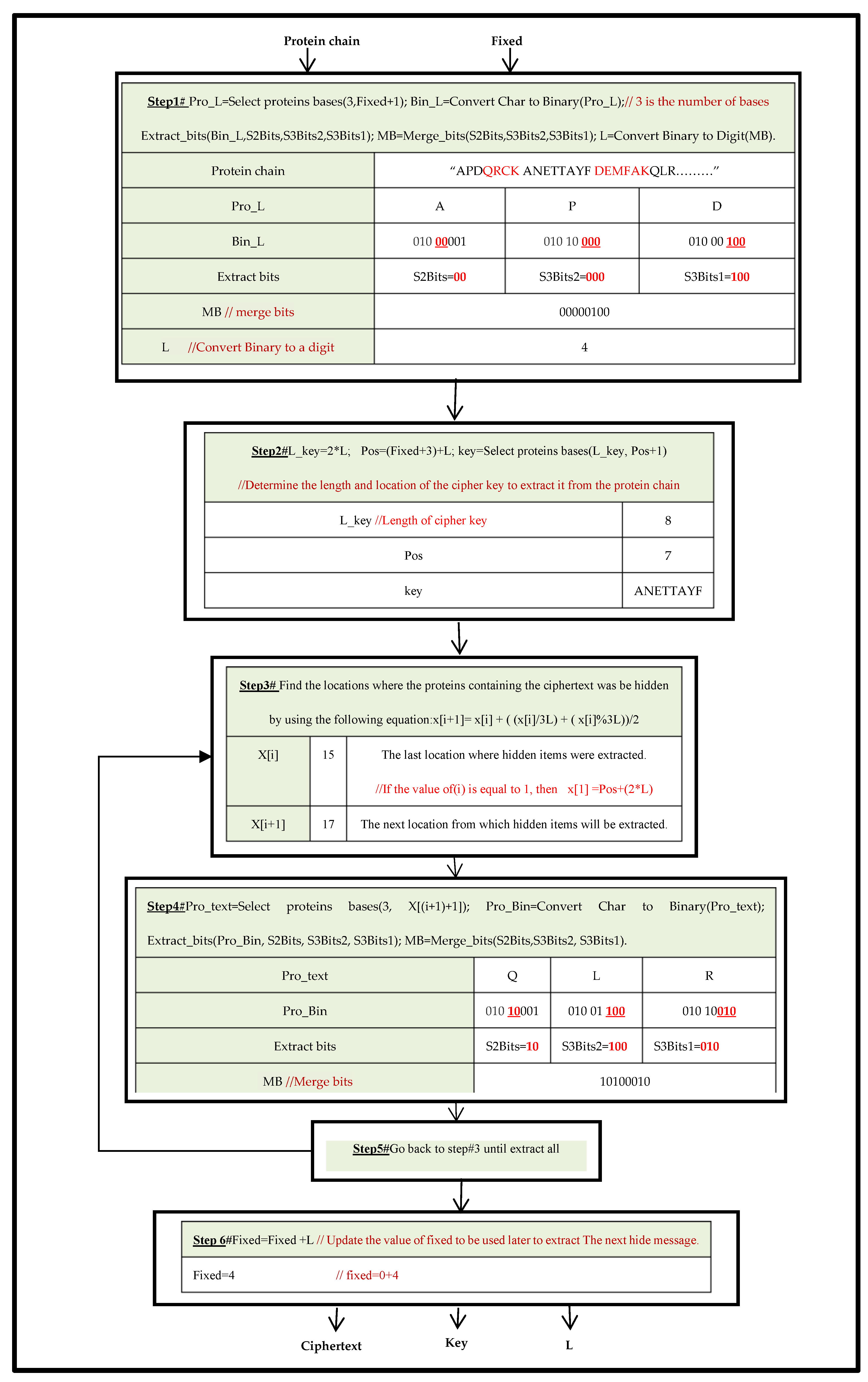 Protein chain
Fixed

Step1# Pro_L=Select proteins bases(3,Fixed+1); Bin_L=Convert Char to Binary(Pro_L);// 3 is the number of bases

Extract_bits(Bin_L,S2Bits,S3Bits2,S3Bits1); MB=Merge_bits(S2Bits,S3Bits2,S3Bits1); L=Convert Binary to Digit(MB).

| Protein chain | “APDQRCK ANETTAYF DEMFAKQLR………” | | |
|---|---|---|---|
| Pro_L | A | P | D |
| Bin_L | 010 00001 | 010 10 000 | 010 00 100 |
| Extract bits | S2Bits=00 | S3Bits2=000 | S3Bits1=100 |
| MB // merge bits | 00000100 | | |
| L //Convert Binary to a digit | 4 | | |

Step2#L_key=2*L; Pos=(Fixed+3)+L; key=Select proteins bases(L_key, Pos+1)

//Determine the length and location of the cipher key to extract it from the protein chain

| L_key //Length of cipher key | 8 |
|---|---|
| Pos | 7 |
| key | ANETTAYF |

Step3# Find the locations where the proteins containing the ciphertext was be hidden by using the following equation:x[i+1]= x[i] + ( (x[i]/3L) + ( x[i]%3L))/2

| X[i] | 15 | The last location where hidden items were extracted. //If the value of(i) is equal to 1, then x[1] =Pos+(2*L) |
|---|---|---|
| X[i+1] | 17 | The next location from which hidden items will be extracted. |

Step4#Pro_text=Select proteins bases(3, X[(i+1)+1]); Pro_Bin=Convert Char to Binary(Pro_text); Extract_bits(Pro_Bin, S2Bits, S3Bits2, S3Bits1); MB=Merge_bits(S2Bits,S3Bits2, S3Bits1).

| Pro_text | Q | L | R |
|---|---|---|---|
| Pro_Bin | 010 10001 | 010 01 100 | 010 10010 |
| Extract bits | S2Bits=10 | S3Bits2=100 | S3Bits1=010 |
| MB //Merge bits | 10100010 | | |

Step5#Go back to step#3 until extract all

Step 6#Fixed=Fixed +L // Update the value of fixed to be used later to extract The next hide message.

Fixed=4 // fixed=0+4

Ciphertext
Key
L