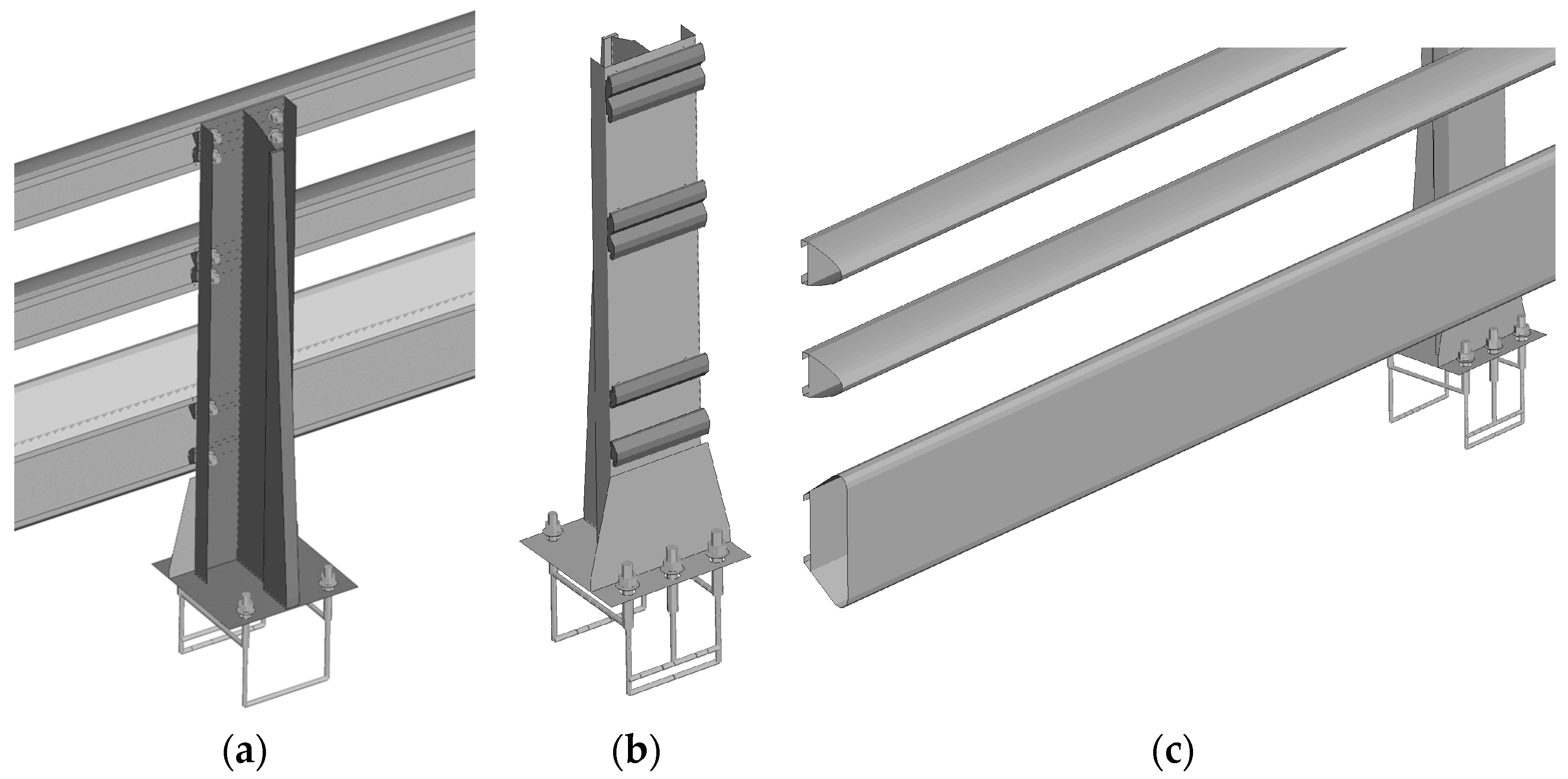 (a)

(b)

(c)