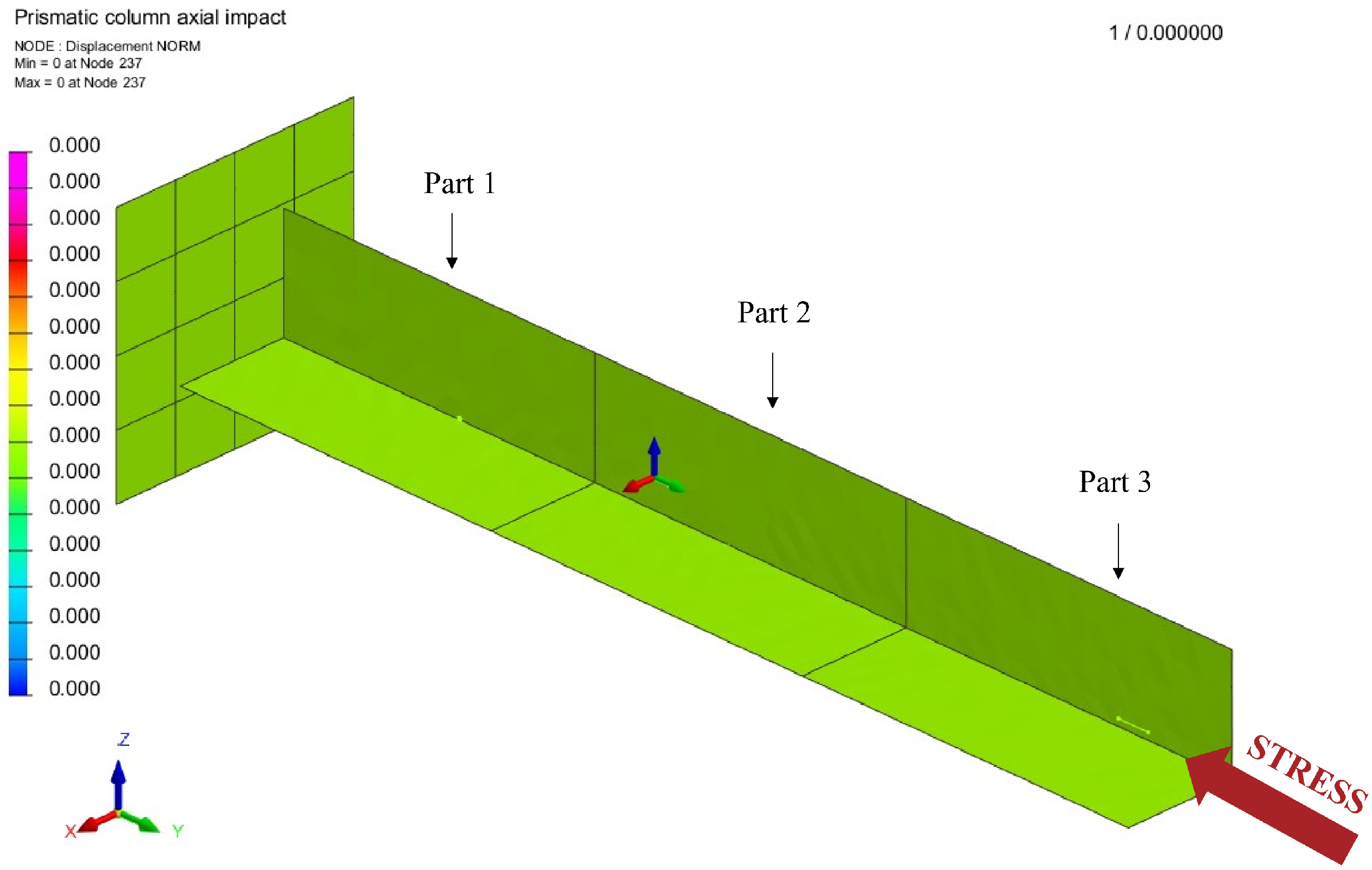 Prismatic column axial impact

NODE : Displacement NORM
Min = 0 at Node 237
Max = 0 at Node 237

1 / 0.000000

0.000
0.000
0.000
0.000
0.000
0.000
0.000
0.000
0.000
0.000
0.000
0.000
0.000
0.000
0.000
0.000

Part 1

Part 2

Part 3

STRESS

Z
X
Y