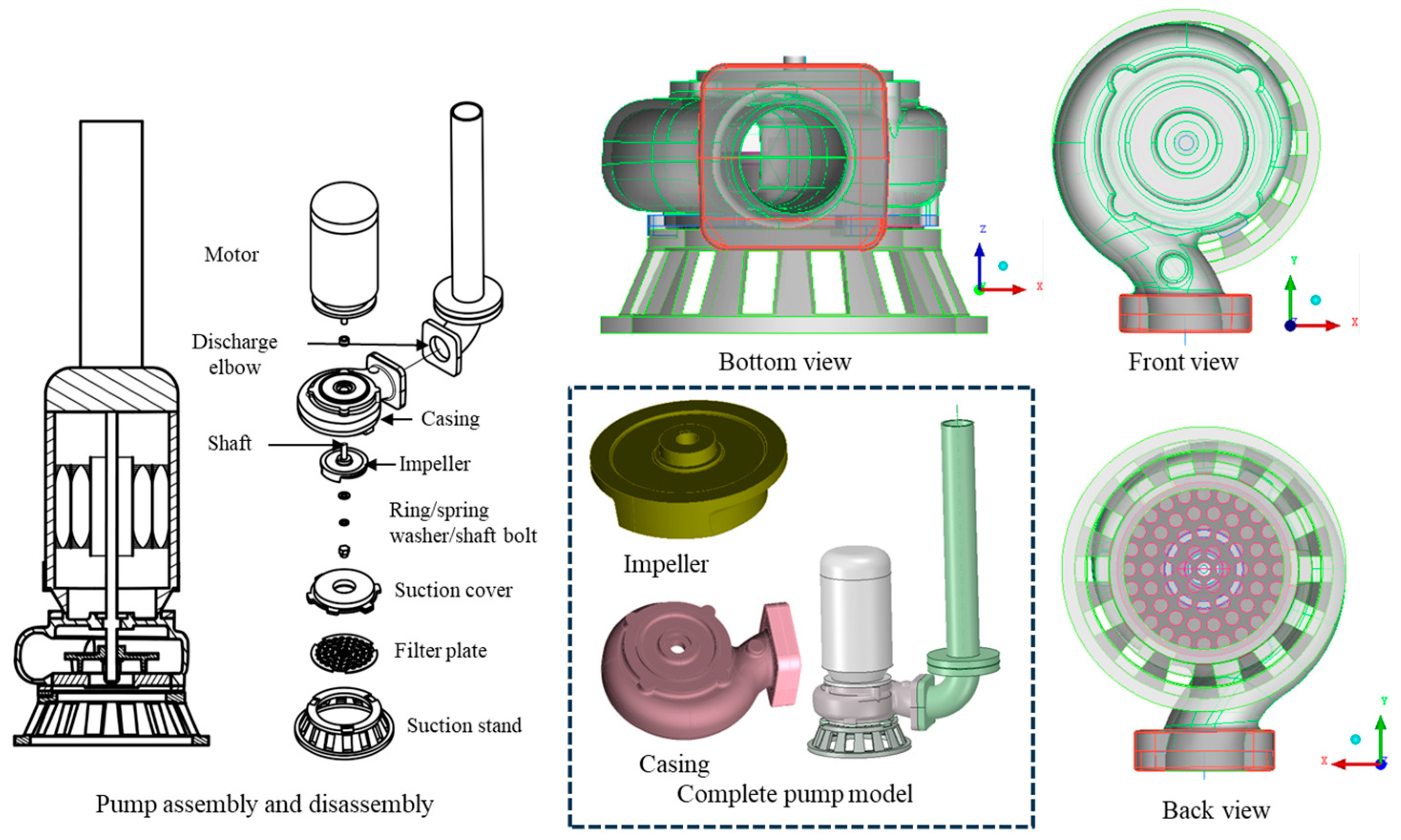 Motor

Discharge elbow

Casing

Shaft

Impeller

Ring/spring washer/shaft bolt

Suction cover

Filter plate

Suction stand

Pump assembly and disassembly

Z

X

Bottom view

Y

X

Front view

Impeller

Casing

Complete pump model

Y

X

Back view