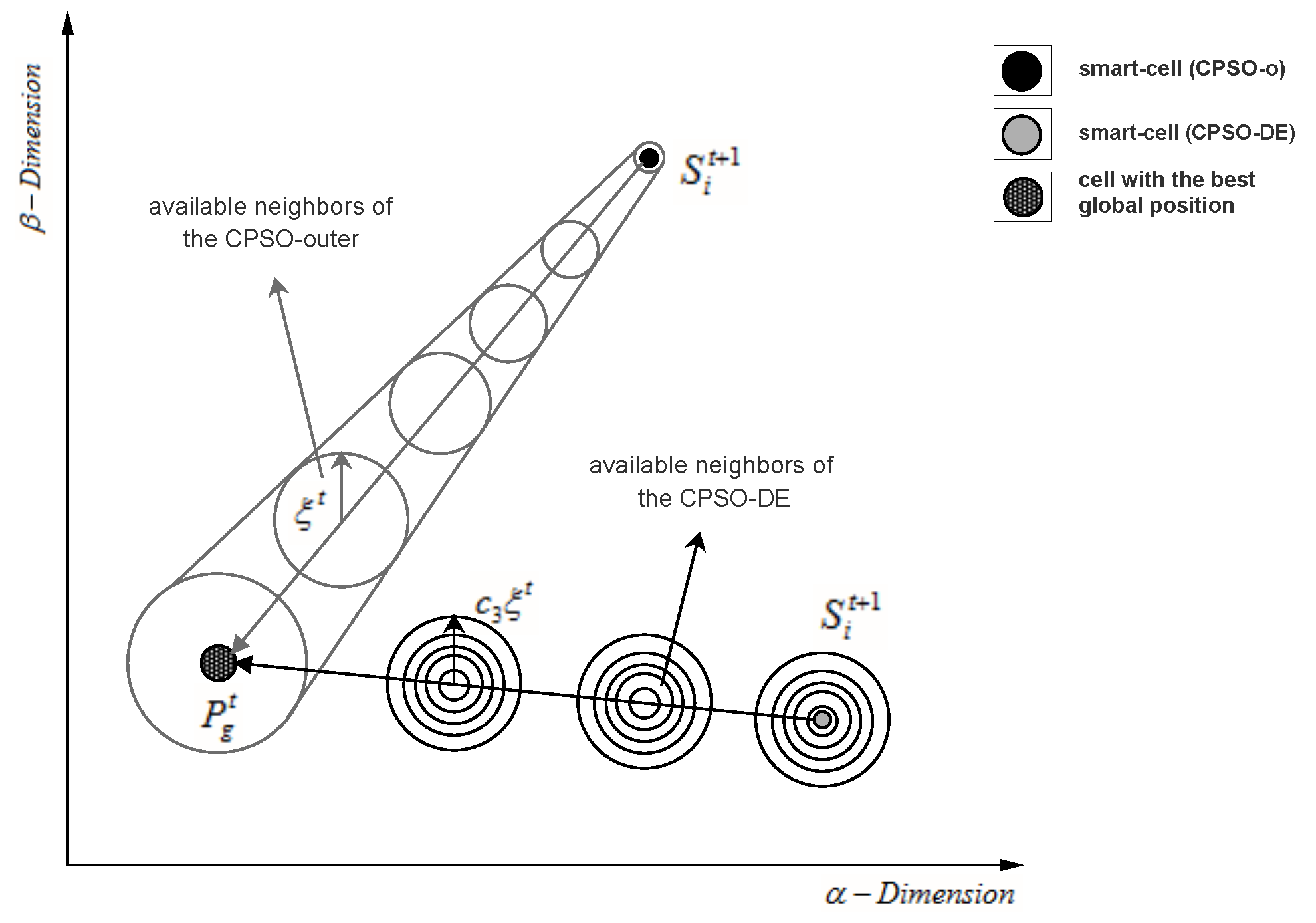 $\beta - Dimension$

smart-cell (CPSO-o)

smart-cell (CPSO-DE)

cell with the best global position

$S_i^{t+1}$

available neighbors of the CPSO-outer

$\xi^t$

available neighbors of the CPSO-DE

$c_3\xi^t$

$S_i^{t+1}$

$P_g^t$

$\alpha - Dimension$