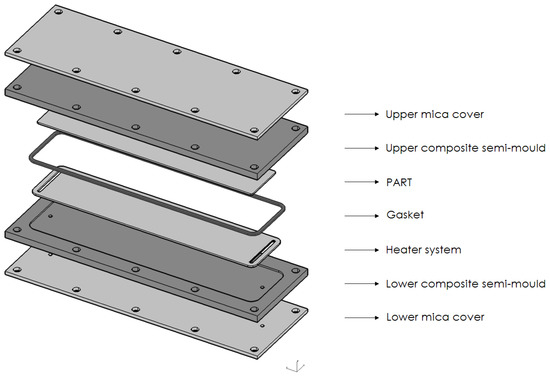 Upper mica cover

Upper composite semi-mould

PART

Gasket

Heater system

Lower composite semi-mould

Lower mica cover