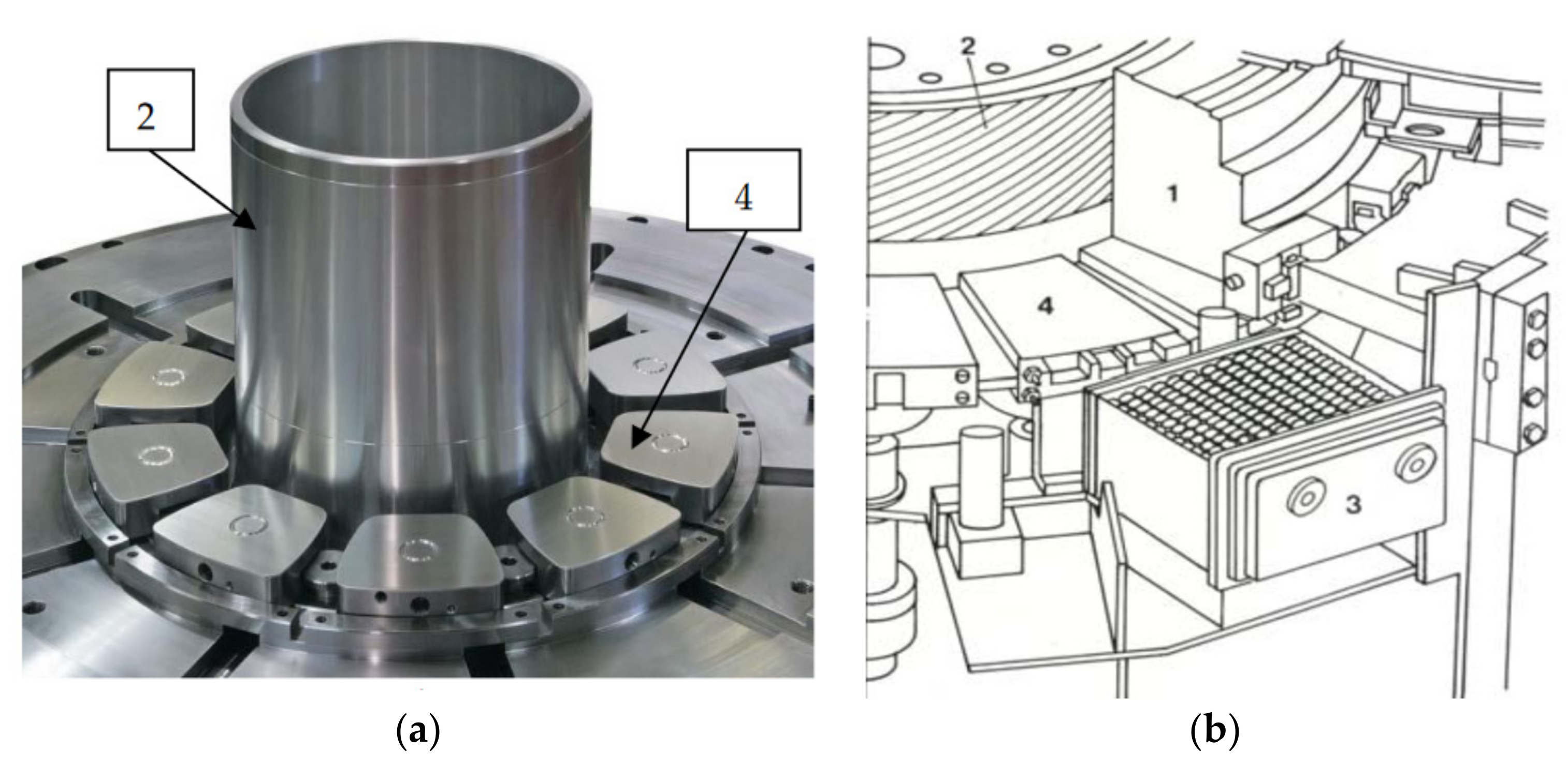 2

4

(a)

2

1

4

3

(b)