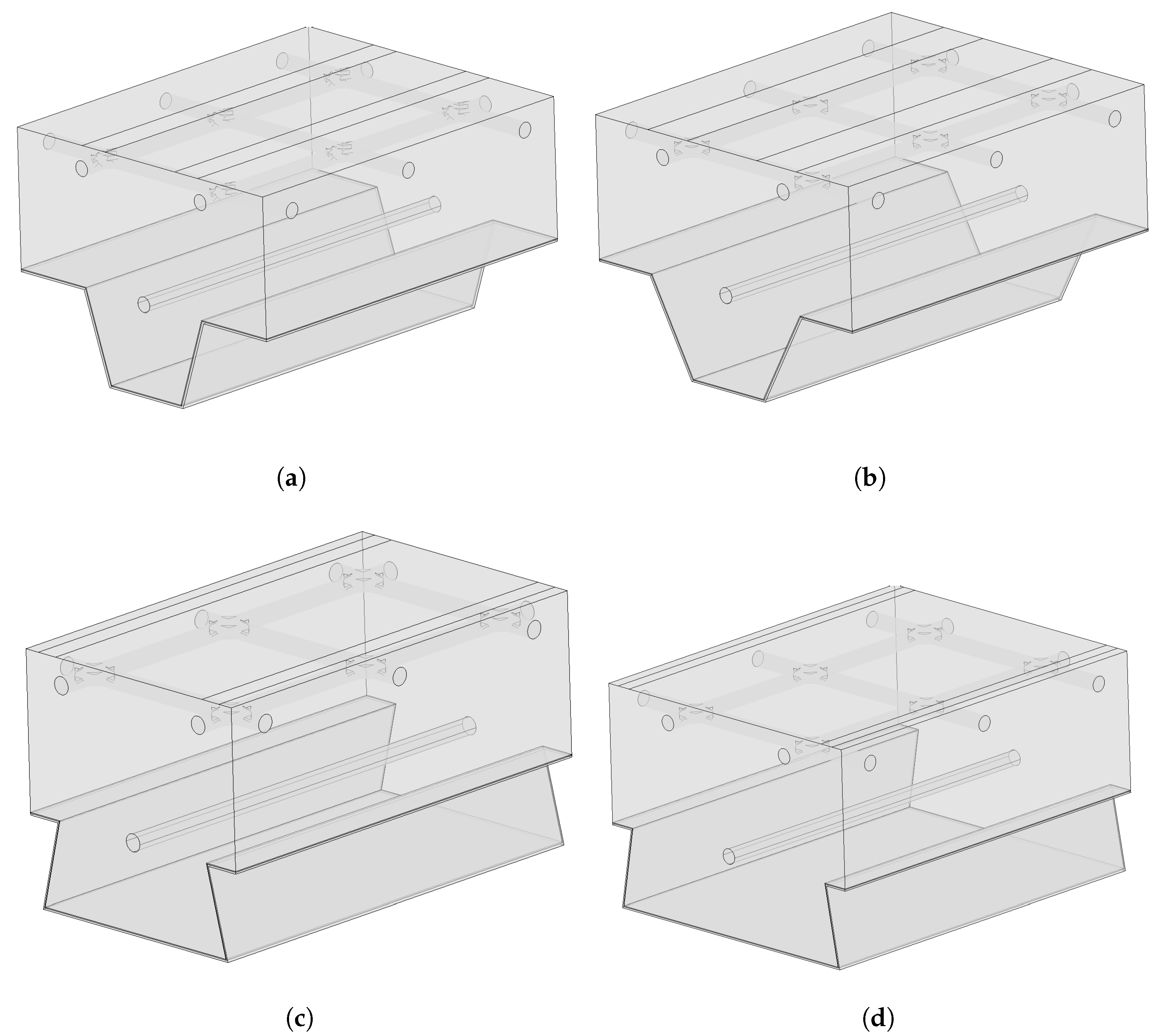 (a)

(b)

(c)

(d)