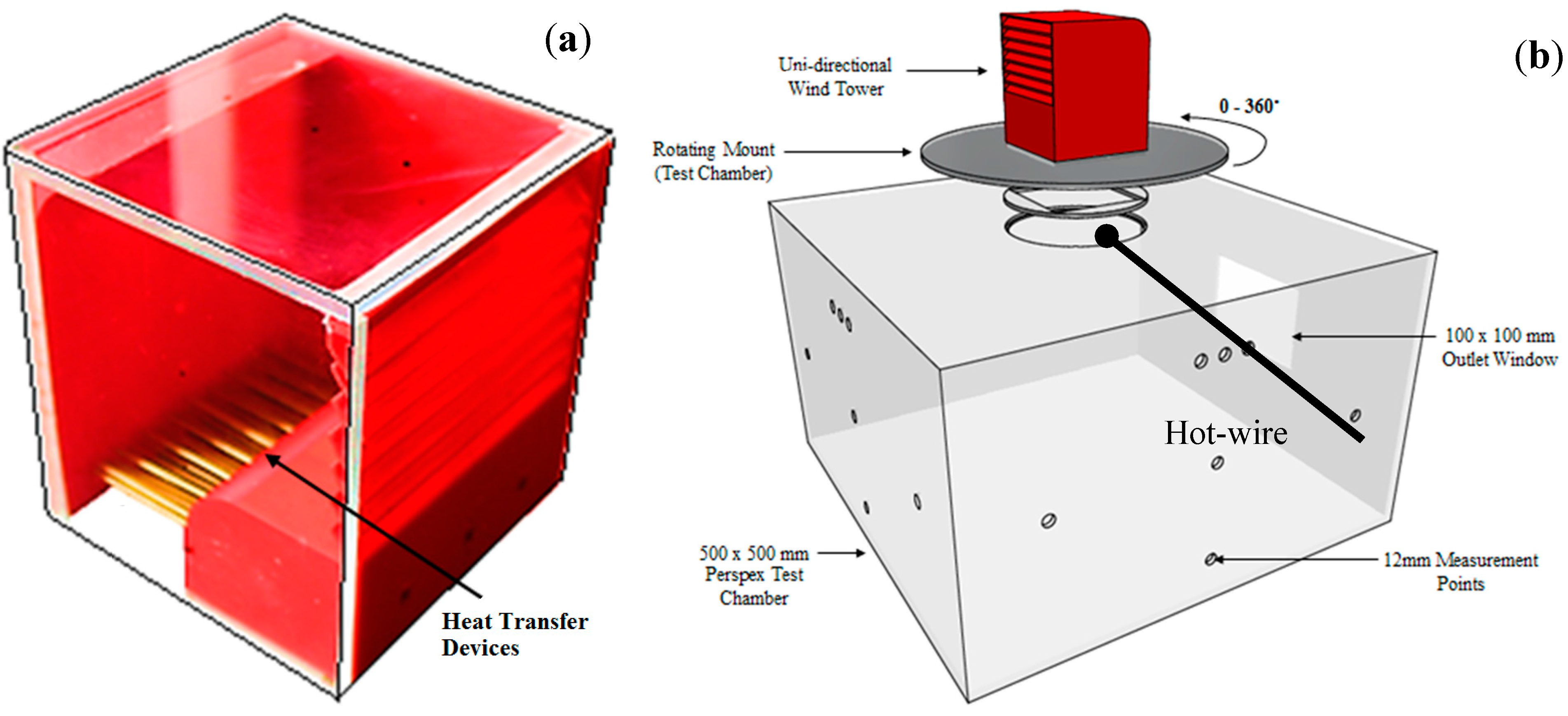 (a)

Heat Transfer Devices

(b)

Uni-directional Wind Tower

0 - 360°

Rotating Mount (Test Chamber)

100 x 100 mm Outlet Window

Hot-wire

500 x 500 mm Perspex Test Chamber

12mm Measurement Points