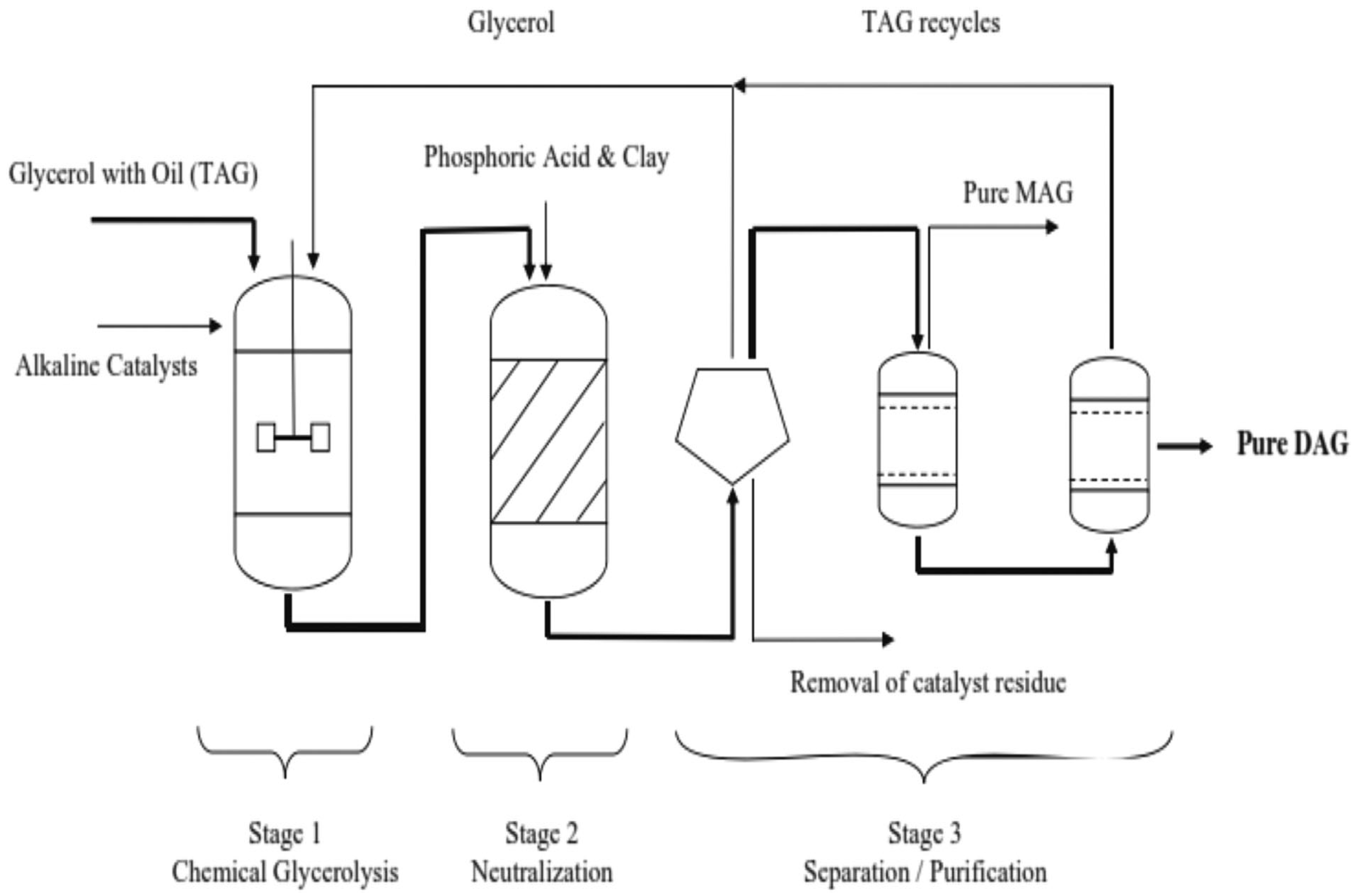 Glycerol

TAG recycles

Glycerol with Oil (TAG)

Phosphoric Acid & Clay

Pure MAG

Alkaline Catalysts

Pure DAG

Removal of catalyst residue

Stage 1
Chemical Glycerolysis

Stage 2
Neutralization

Stage 3
Separation / Purification