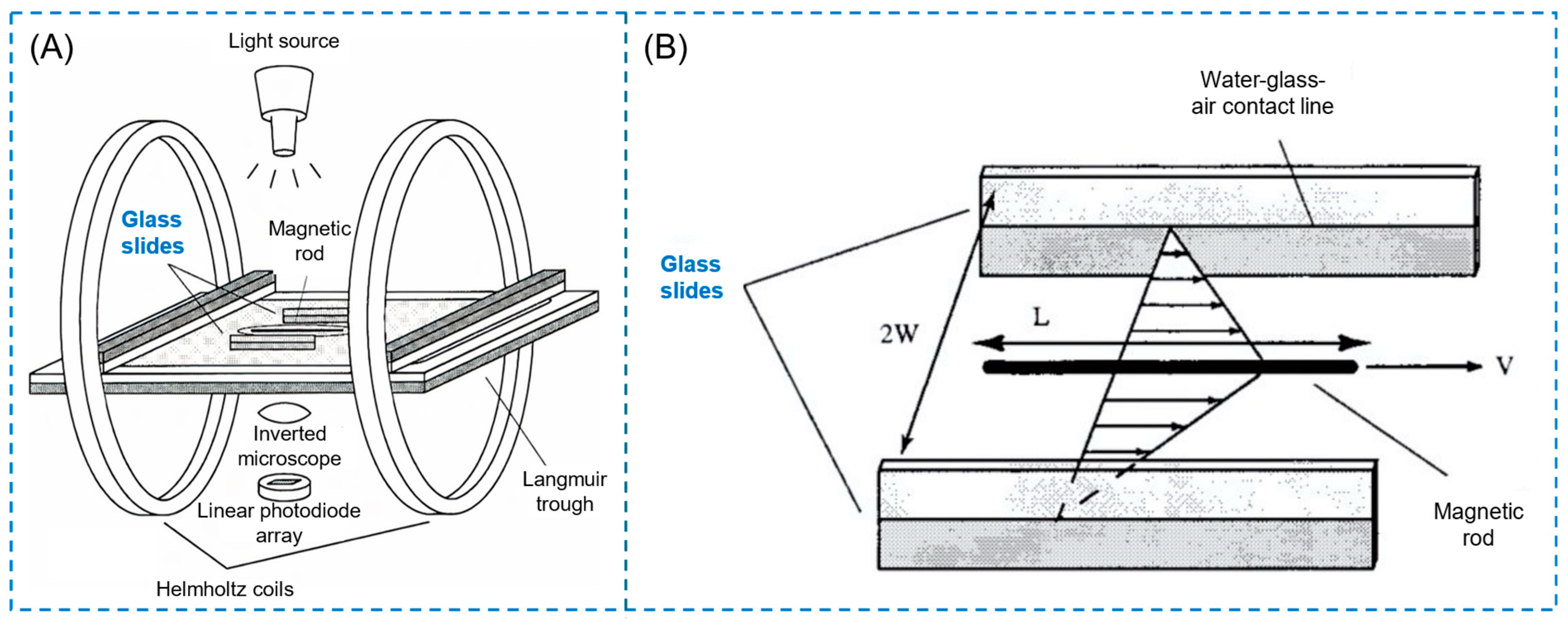 (A)

Light source

Glass slides

Magnetic rod

Inverted microscope

Linear photodiode array

Langmuir trough

Helmholtz coils

(B)

Water-glass-air contact line

Glass slides

2W

L

V

Magnetic rod