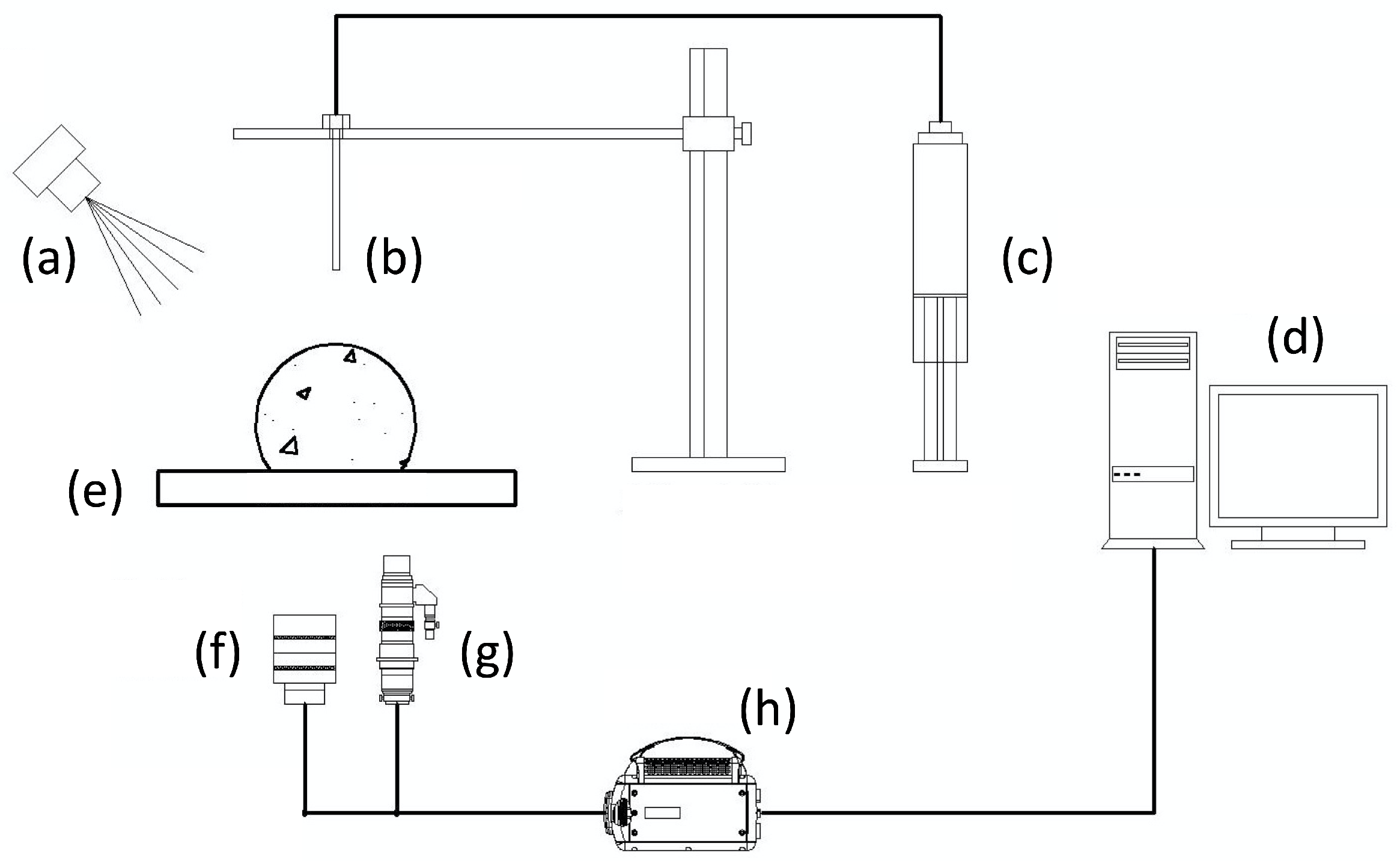 (a)
(b)
(c)
(d)
(e)
(f)
(g)
(h)