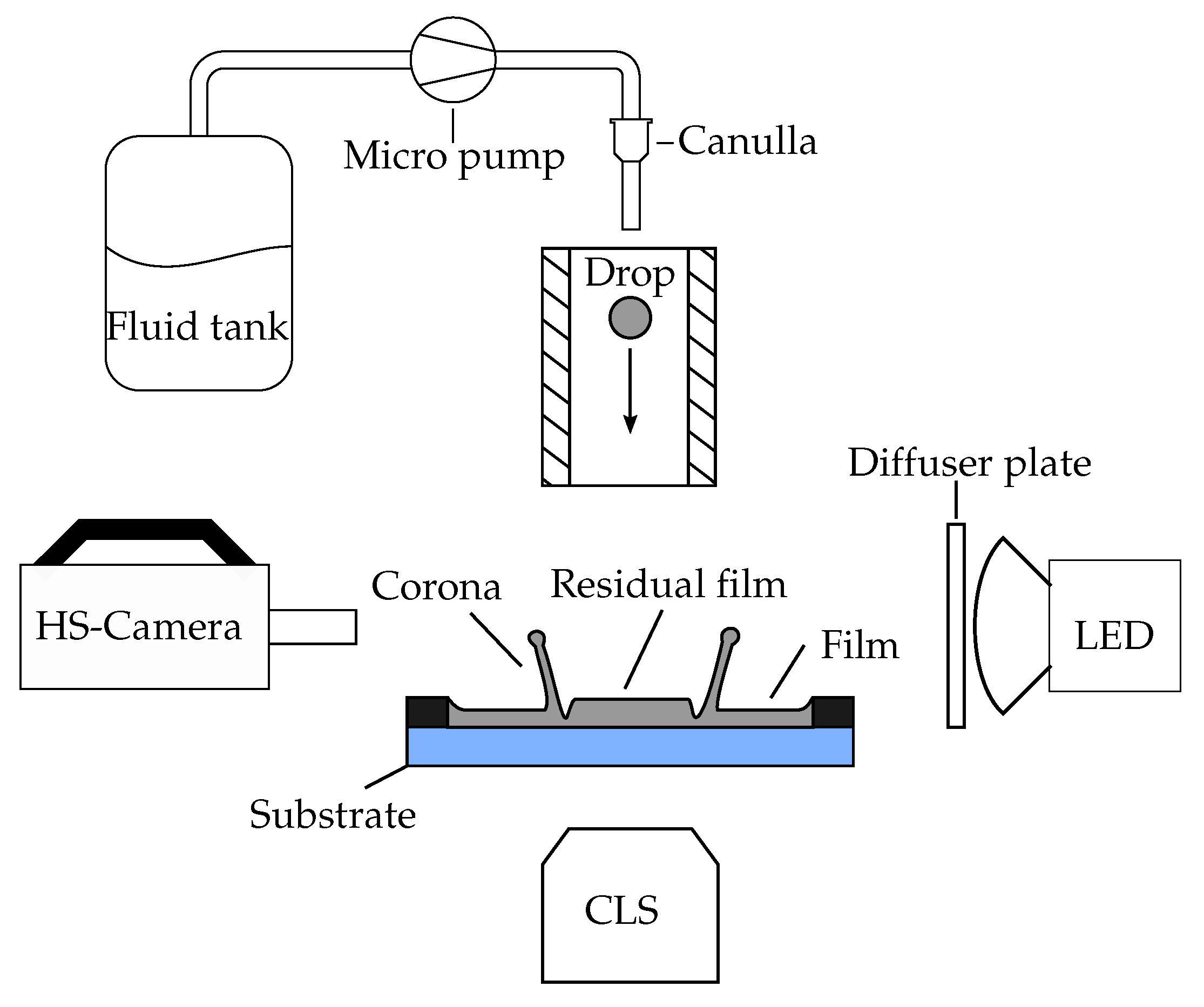 Micro pump

Canulla

Fluid tank

Drop

Diffuser plate

HS-Camera

Corona

Residual film

Film

LED

Substrate

CLS