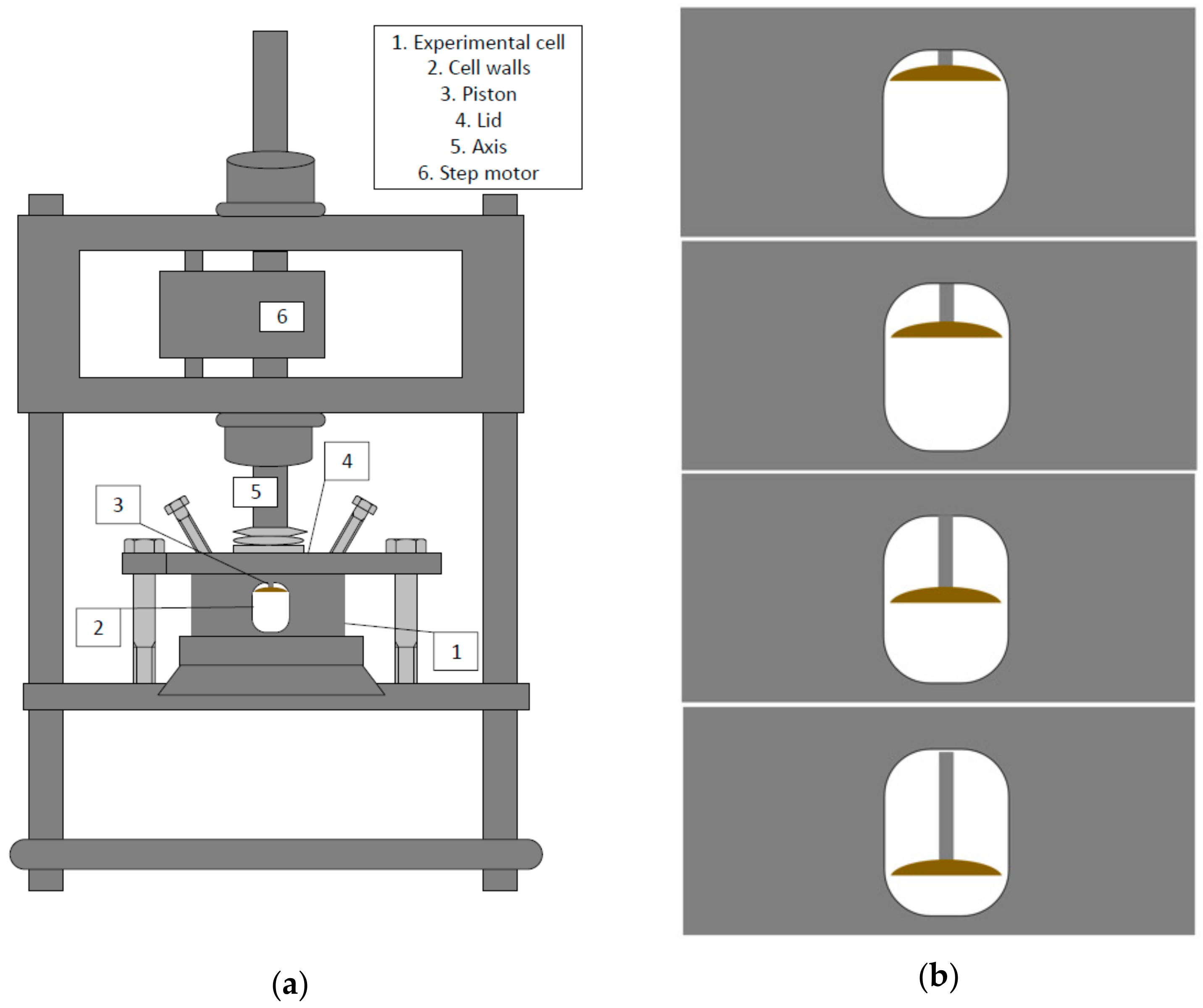 1. Experimental cell
2. Cell walls
3. Piston
4. Lid
5. Axis
6. Step motor

6

4

5

3

2

1

(a)

(b)