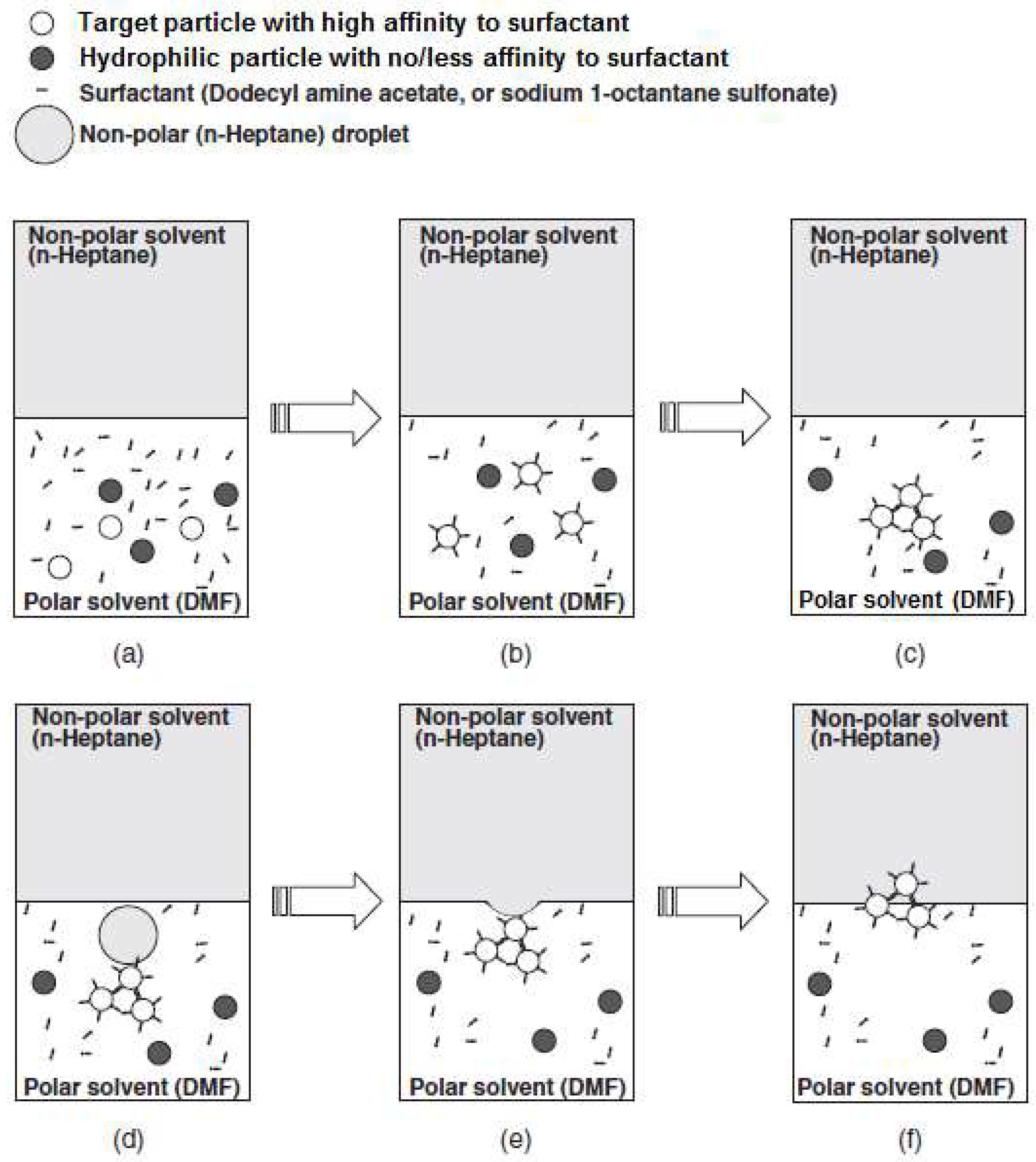 Target particle with high affinity to surfactant
Hydrophilic particle with no/less affinity to surfactant
Surfactant (Dodecyl amine acetate, or sodium 1-octantane sulfonate)
Non-polar (n-Heptane) droplet

Non-polar solvent (n-Heptane)
Polar solvent (DMF)
(a)

Non-polar solvent (n-Heptane)
Polar solvent (DMF)
(b)

Non-polar solvent (n-Heptane)
Polar solvent (DMF)
(c)

Non-polar solvent (n-Heptane)
Polar solvent (DMF)
(d)

Non-polar solvent (n-Heptane)
Polar solvent (DMF)
(e)

Non-polar solvent (n-Heptane)
Polar solvent (DMF)
(f)