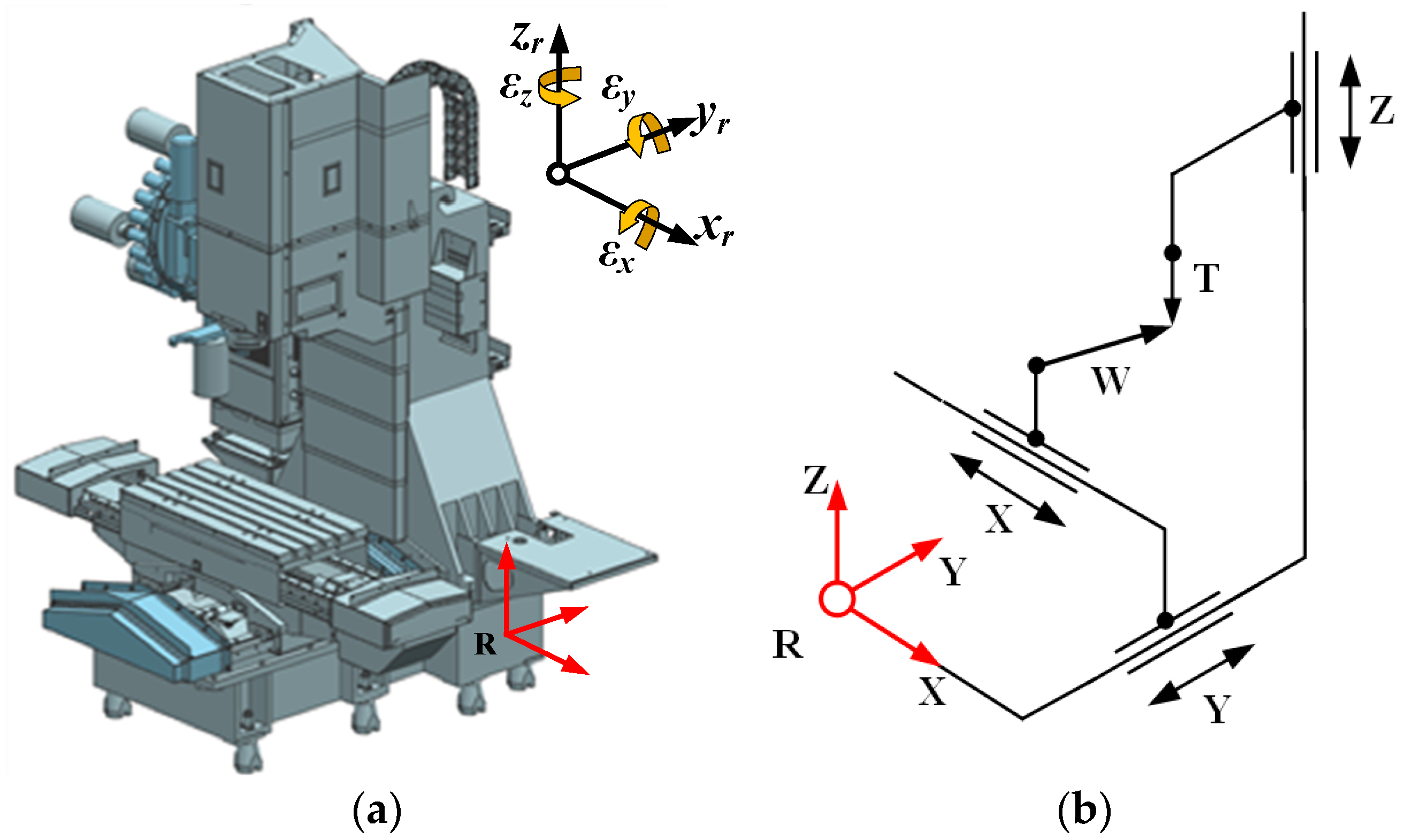 $z_r$
$\varepsilon_z$
$\varepsilon_y$
$y_r$
$x_r$
$\varepsilon_x$
R
(a)

Z
T
W
X
Z
Y
R
X
Y
(b)