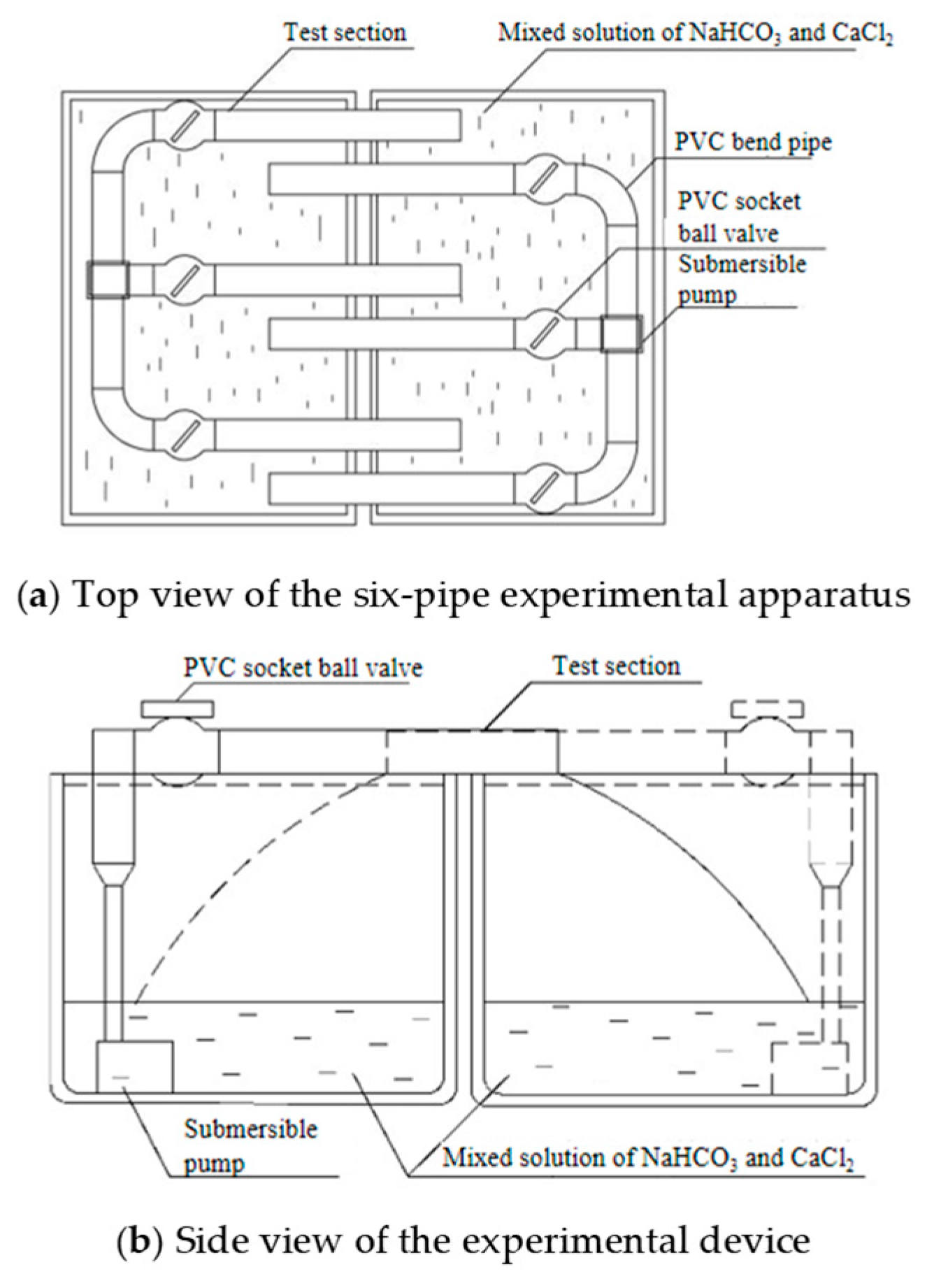 Test section

Mixed solution of $NaHCO_3$ and $CaCl_2$

PVC bend pipe

PVC socket ball valve

Submersible pump

(a) Top view of the six-pipe experimental apparatus

PVC socket ball valve

Test section

Submersible pump

Mixed solution of $NaHCO_3$ and $CaCl_2$

(b) Side view of the experimental device