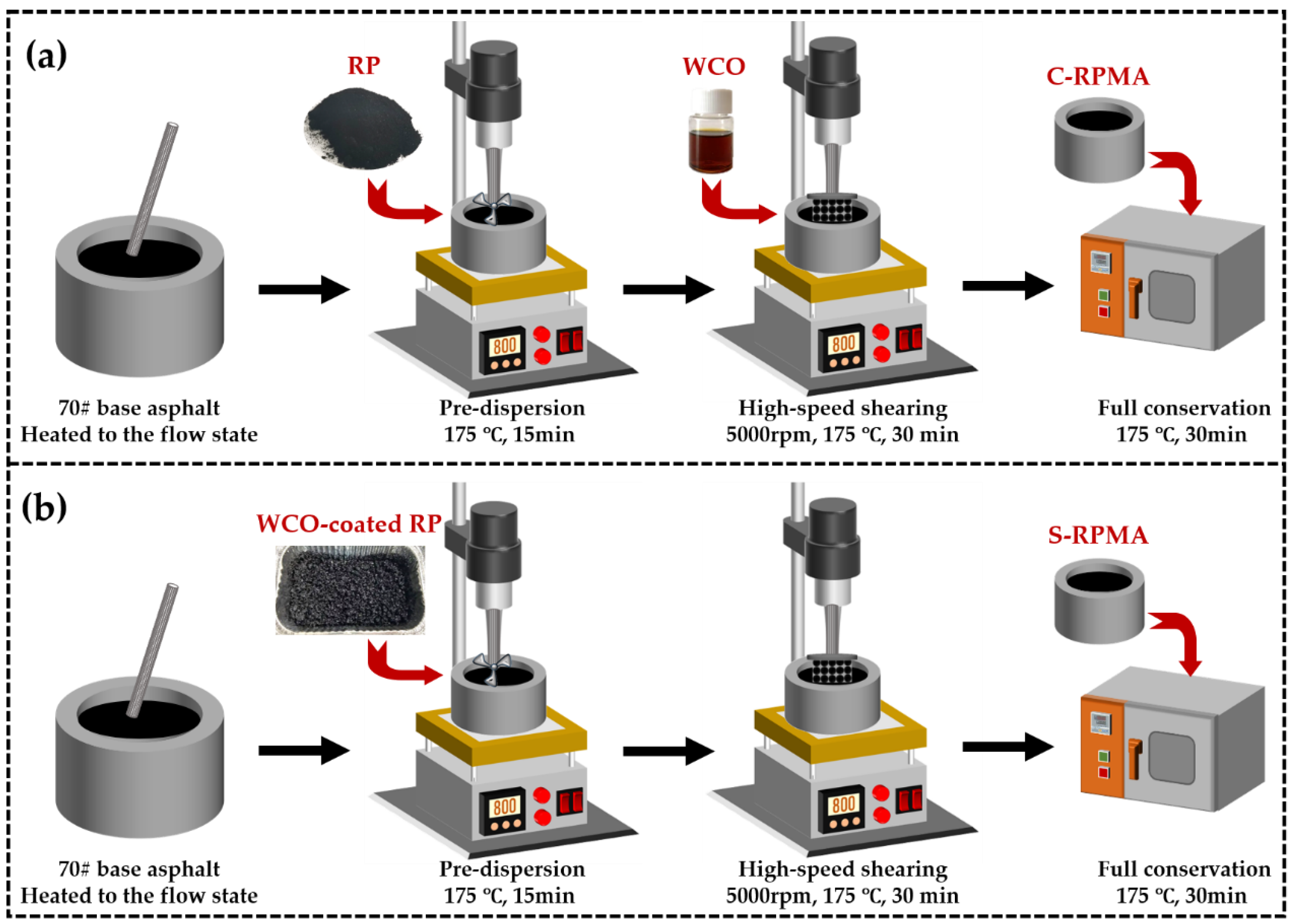 (a)

RP

WCO

C-RPMA

800

800

70# base asphalt
Heated to the flow state

Pre-dispersion
175 °C, 15min

High-speed shearing
5000rpm, 175 °C, 30 min

Full conservation
175 °C, 30min

(b)

WCO-coated RP

S-RPMA

800

800

70# base asphalt
Heated to the flow state

Pre-dispersion
175 °C, 15min

High-speed shearing
5000rpm, 175 °C, 30 min

Full conservation
175 °C, 30min