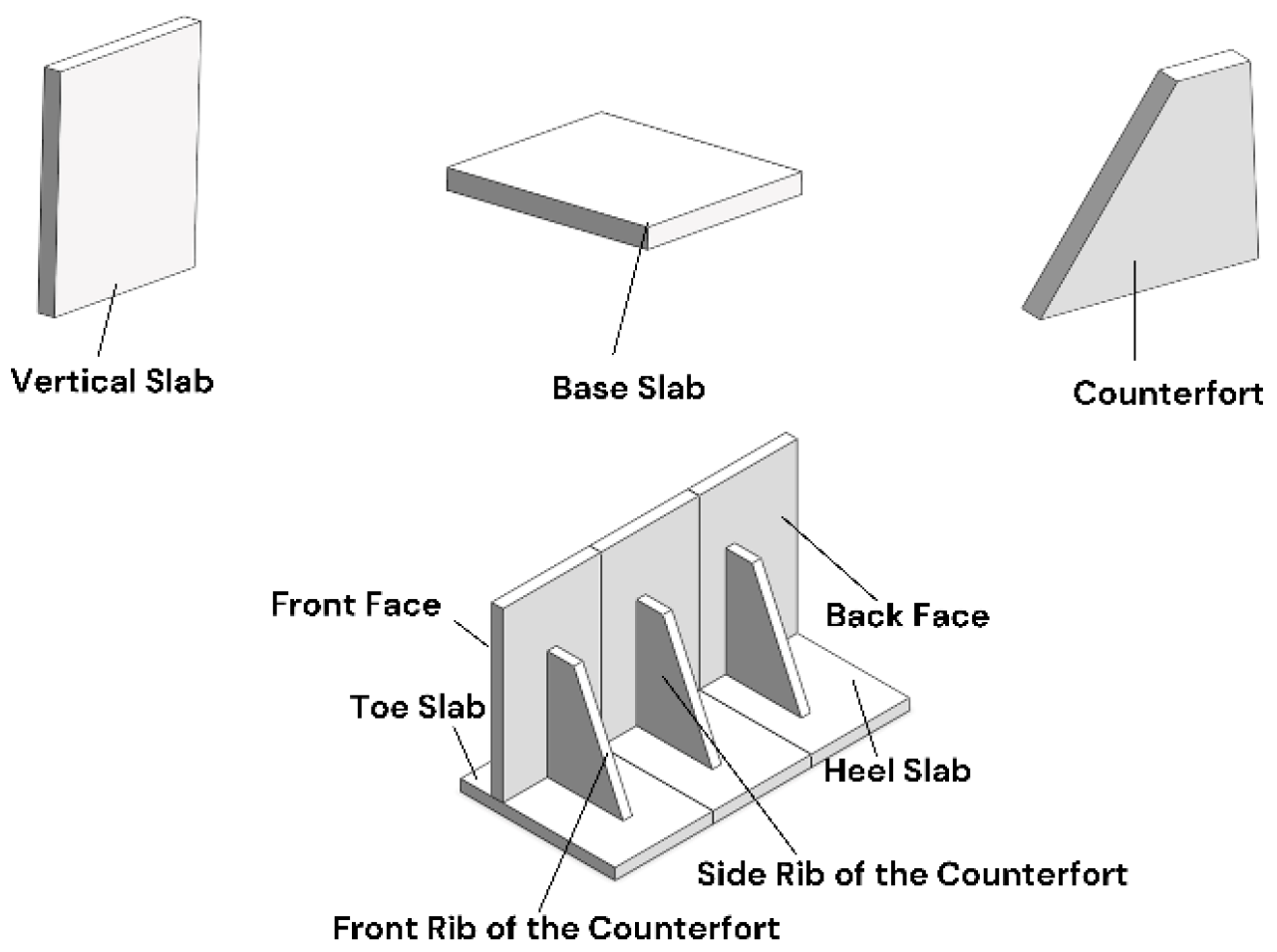 Vertical Slab

Base Slab

Counterfort

Front Face

Back Face

Toe Slab

Heel Slab

Side Rib of the Counterfort

Front Rib of the Counterfort