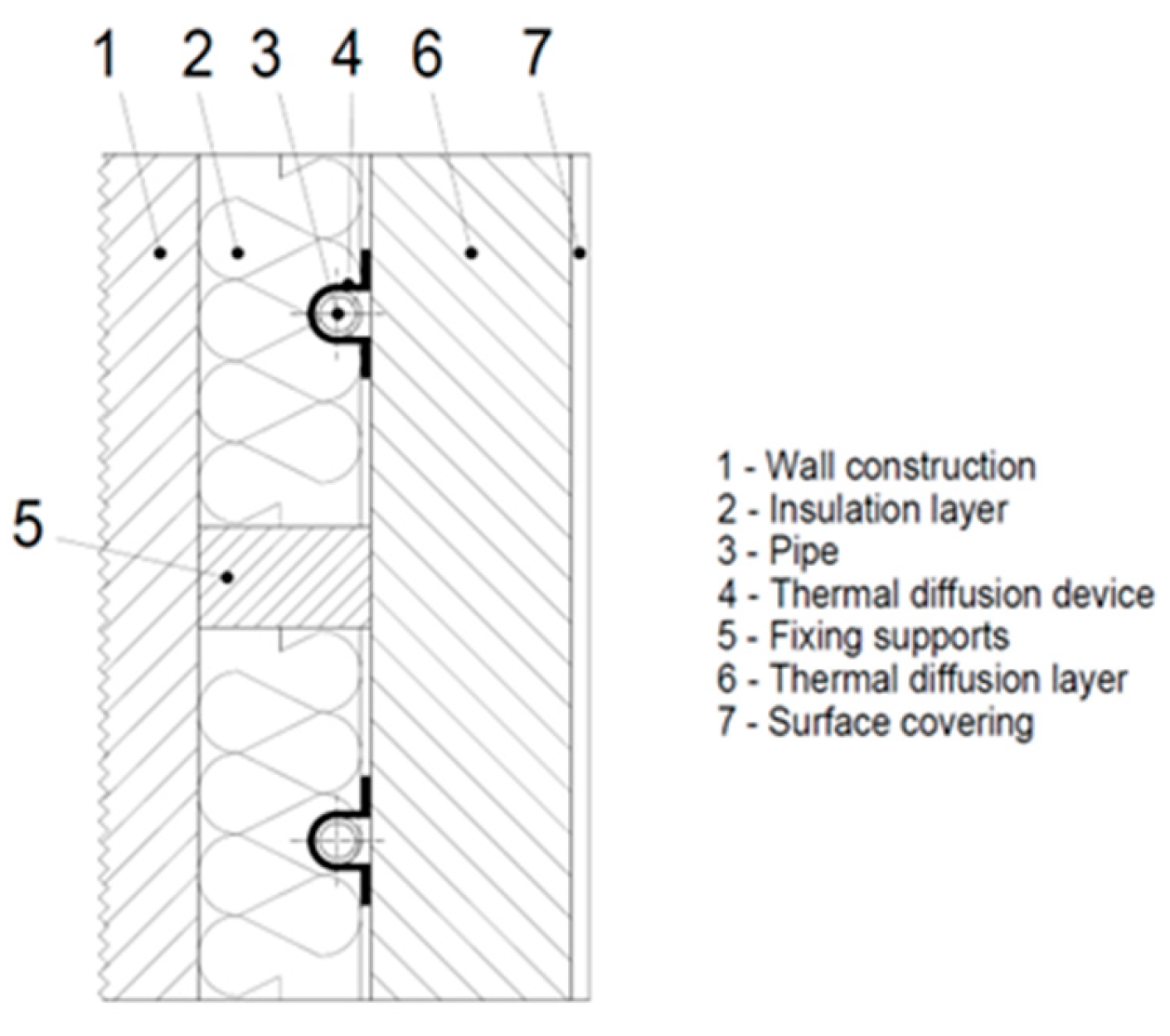 1 2 3 4 6 7

5

1 - Wall construction
2 - Insulation layer
3 - Pipe
4 - Thermal diffusion device
5 - Fixing supports
6 - Thermal diffusion layer
7 - Surface covering