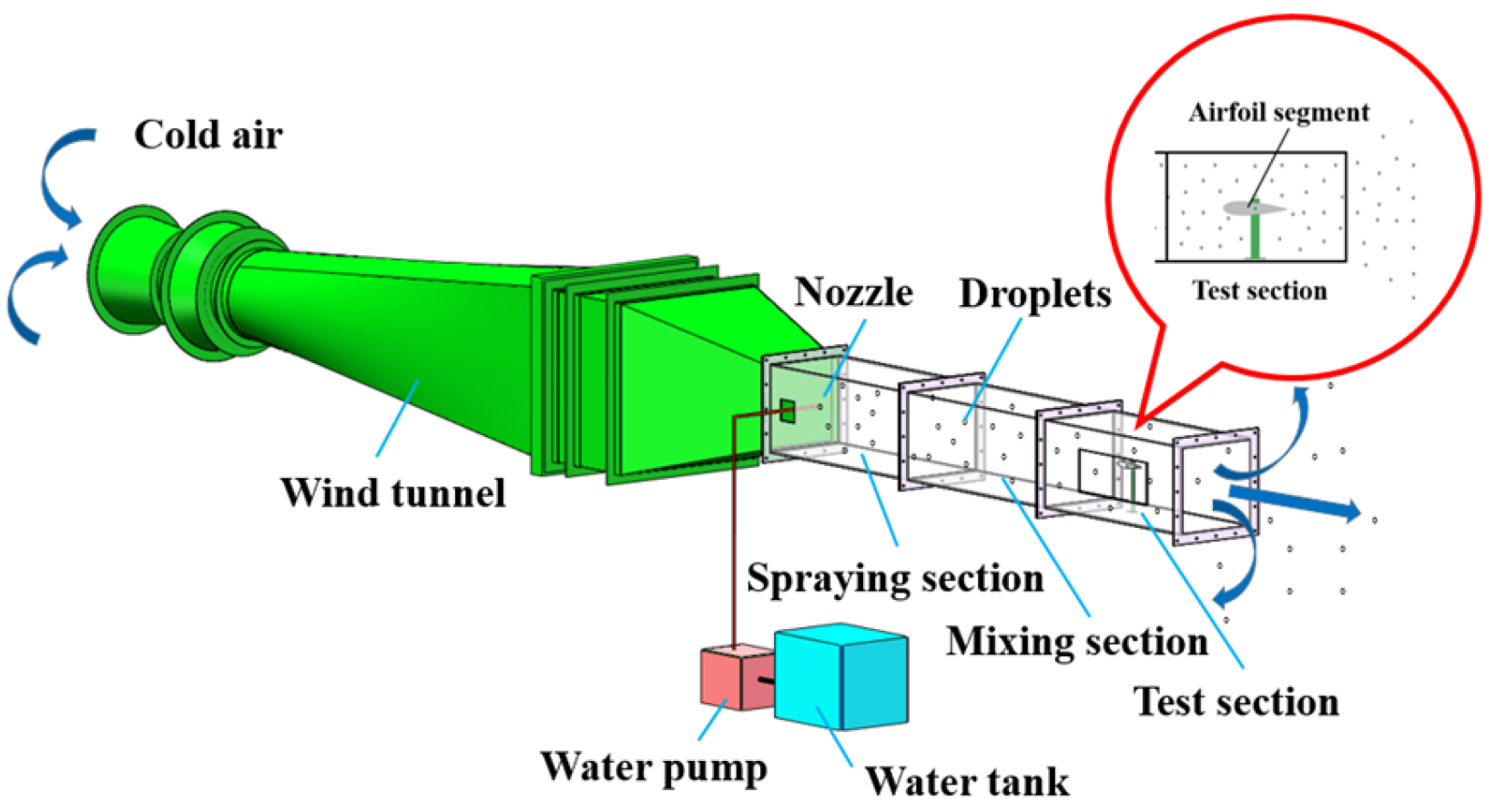 Cold air
Airfoil segment
Test section
Nozzle
Droplets
Wind tunnel
Spraying section
Mixing section
Test section
Water pump
Water tank