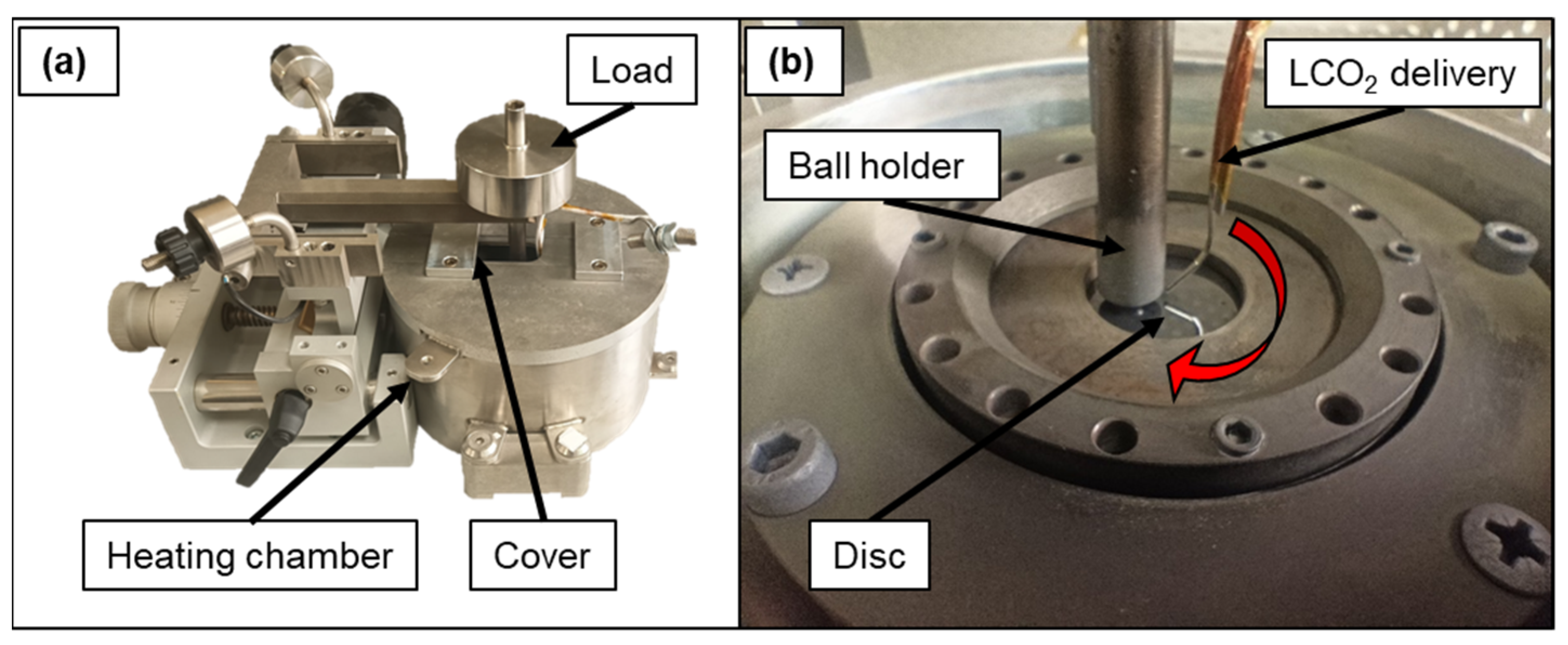 (a)

Load

Heating chamber

Cover

(b)

$LCO_2$ delivery

Ball holder

Disc