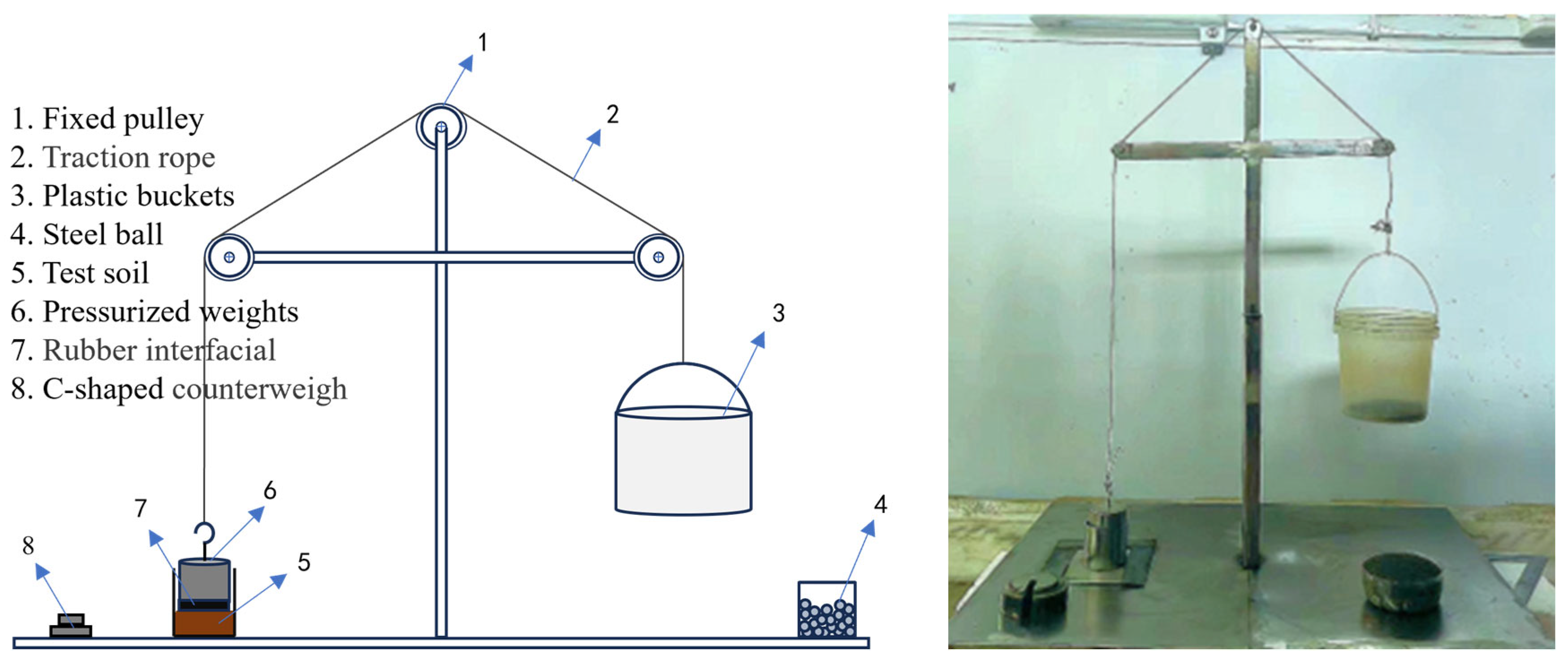 1. Fixed pulley
2. Traction rope
3. Plastic buckets
4. Steel ball
5. Test soil
6. Pressurized weights
7. Rubber interfacial
8. C-shaped counterweigh

1
2
3
4
5
6
7
8