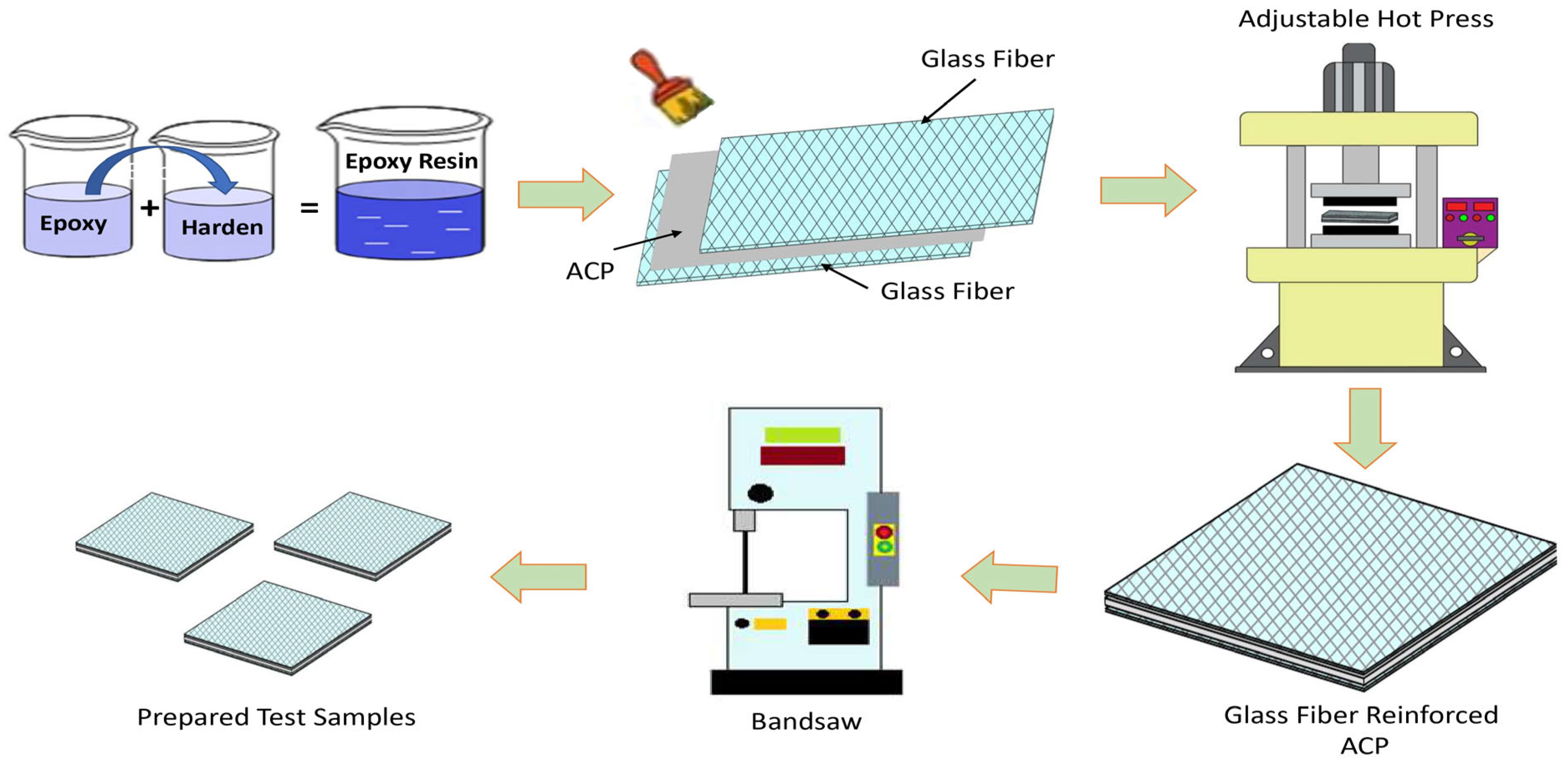 Epoxy + Harden = Epoxy Resin

Glass Fiber

ACP

Glass Fiber

Adjustable Hot Press

Glass Fiber Reinforced ACP

Bandsaw

Prepared Test Samples