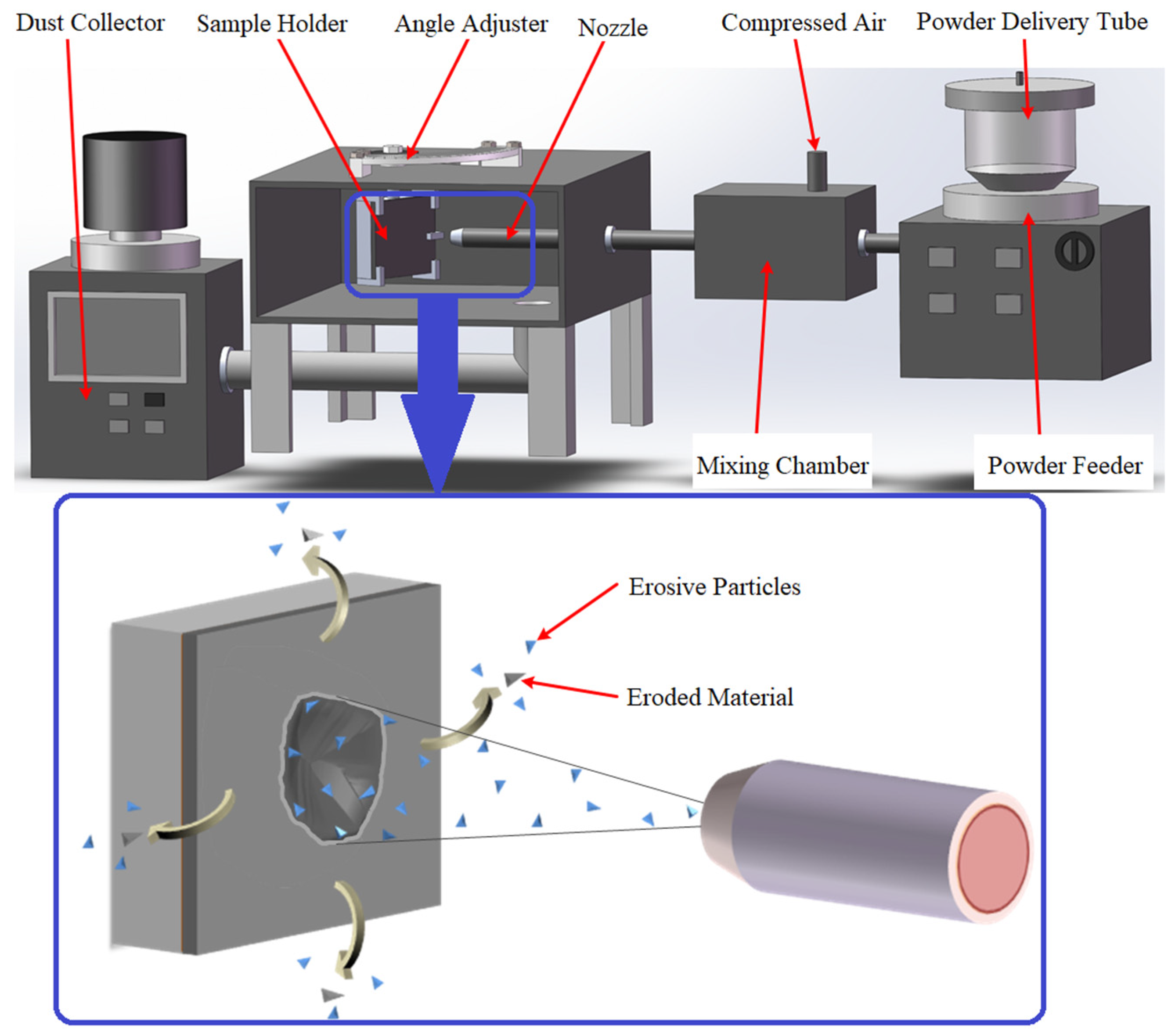 Dust Collector
Sample Holder
Angle Adjuster
Nozzle
Compressed Air
Powder Delivery Tube
Mixing Chamber
Powder Feeder
Erosive Particles
Eroded Material