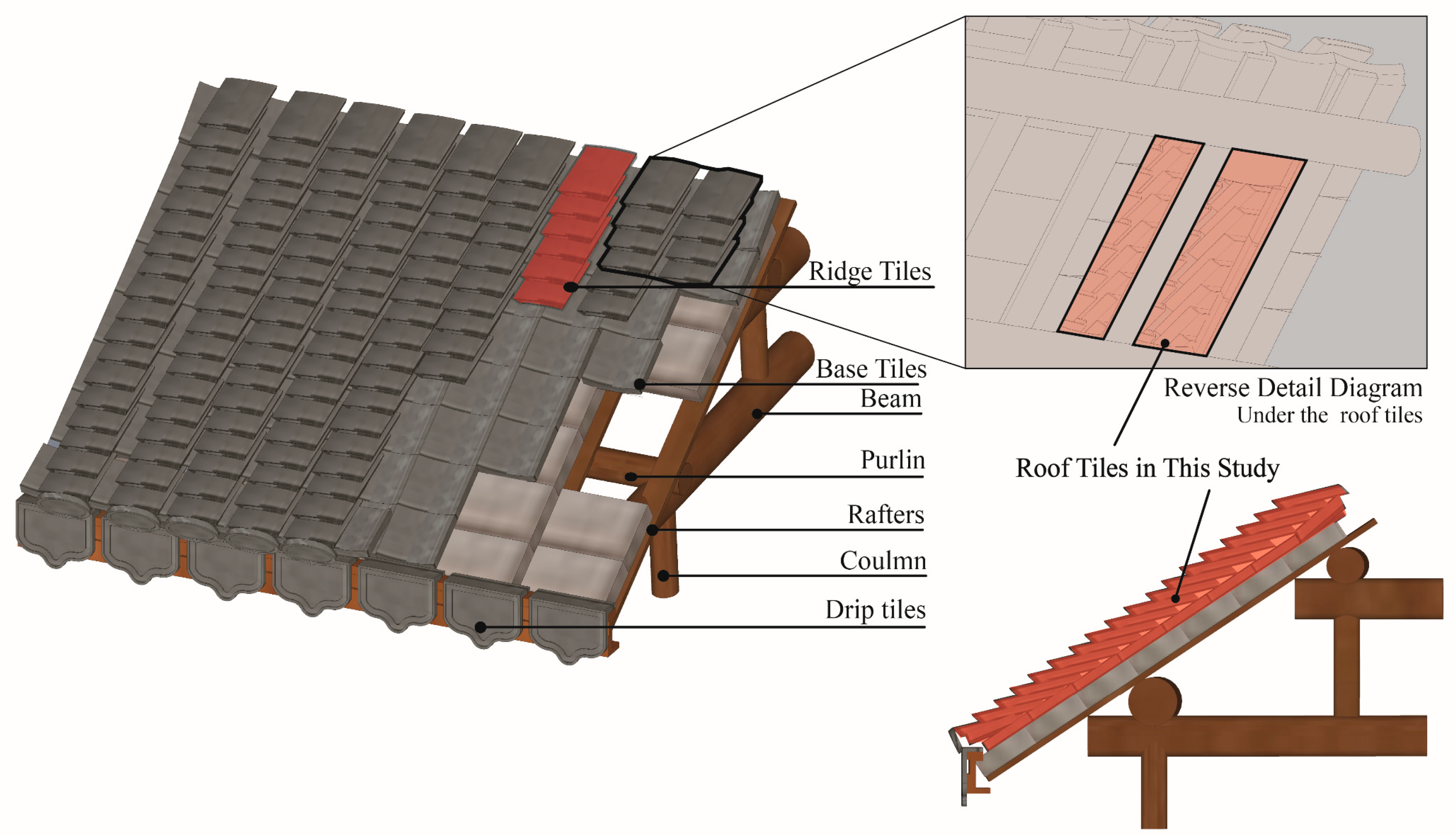 Ridge Tiles
Base Tiles
Beam
Purlin
Rafters
Coulmn
Drip tiles
Reverse Detail Diagram
Under the roof tiles
Roof Tiles in This Study