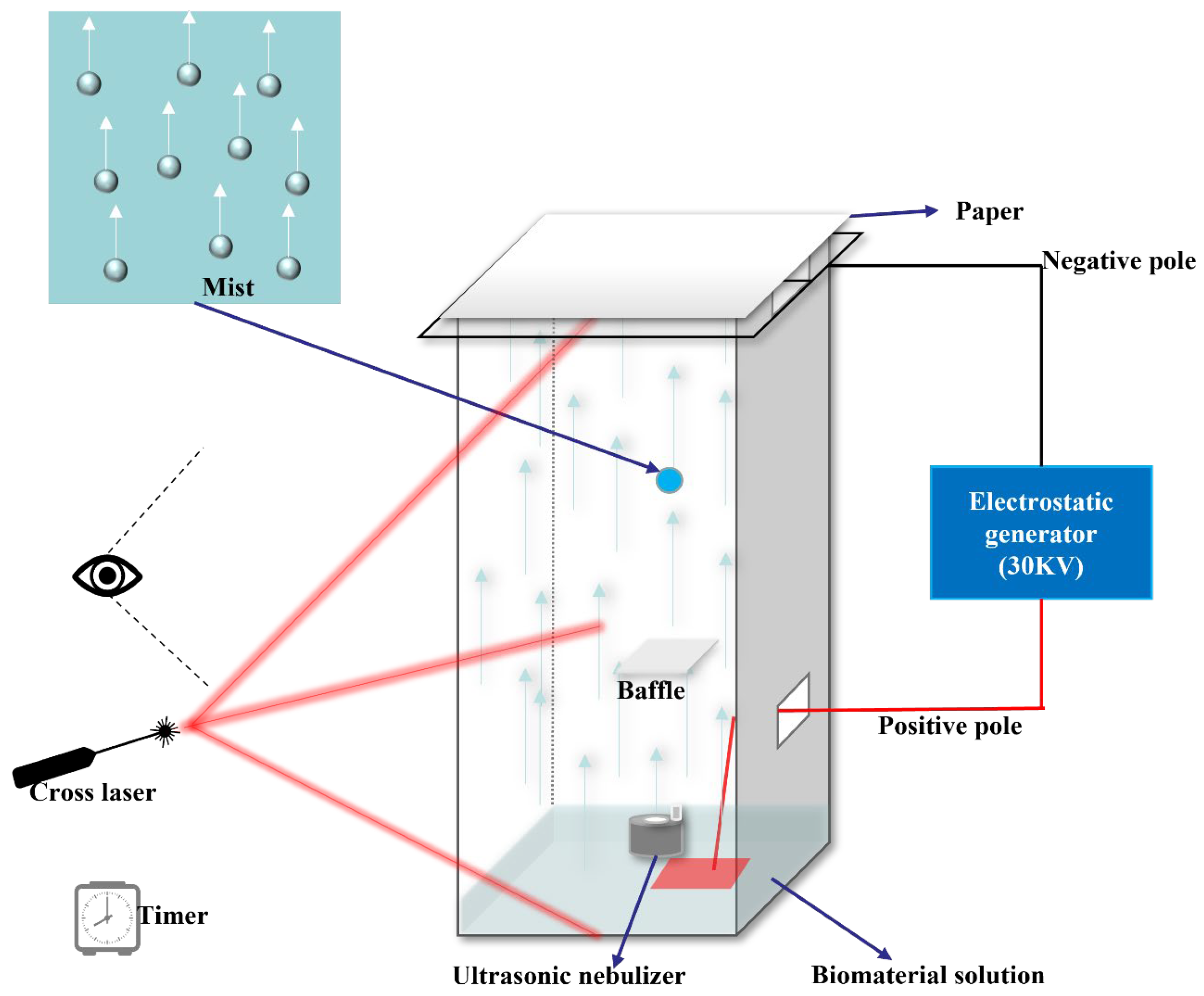 Mist

Paper

Negative pole

Electrostatic generator (30KV)

Baffle

Positive pole

Cross laser

Timer

Ultrasonic nebulizer

Biomaterial solution