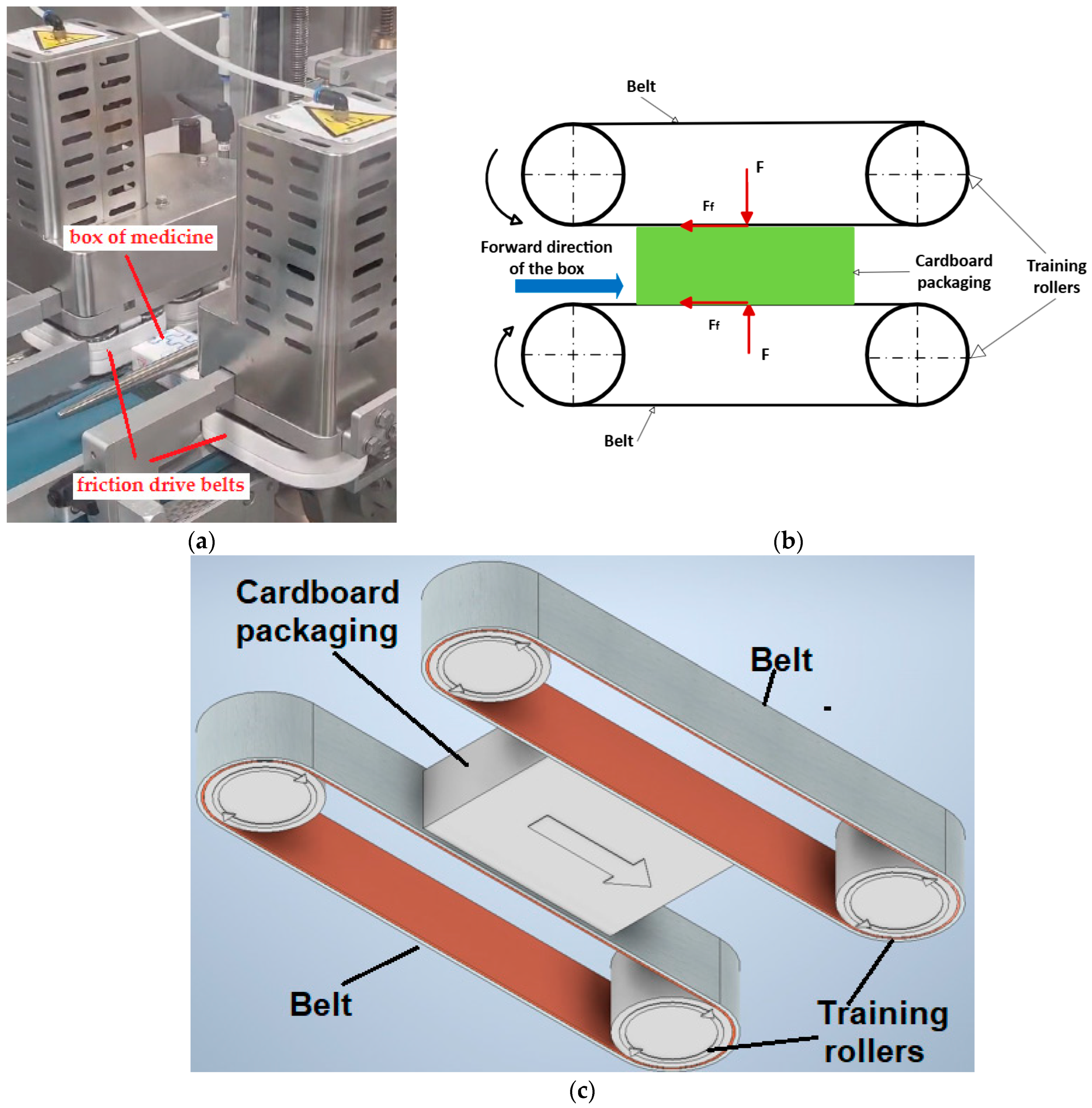 box of medicine

friction drive belts

(a)

Belt

F

Ff

Forward direction of the box

Cardboard packaging

Training rollers

Ff

F

Belt

(b)

Cardboard packaging

Belt

Belt

Training rollers

(c)