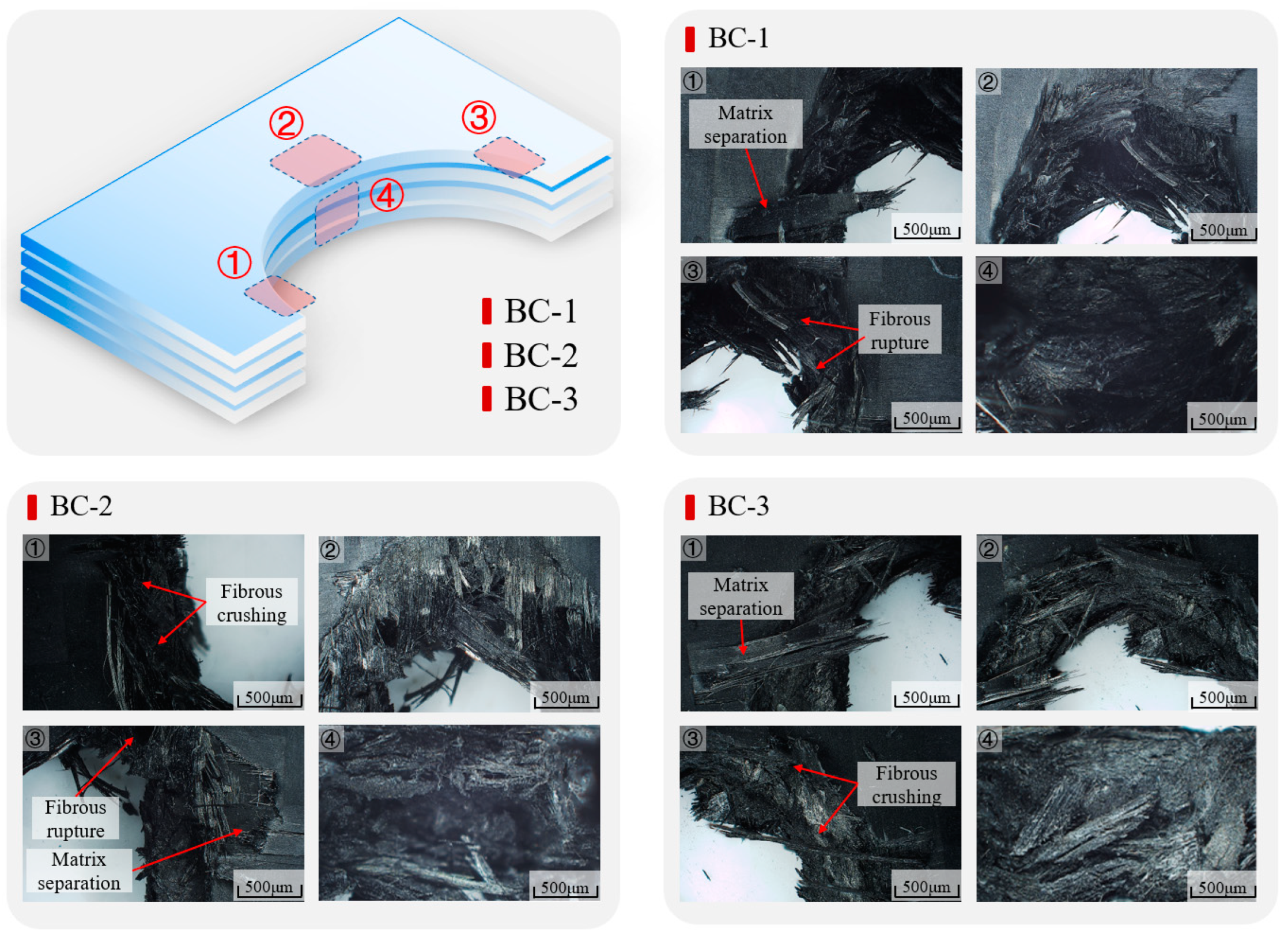 ② ③ ④ ①

BC-1
BC-2
BC-3

BC-1

①
Matrix separation
500μm

②
500μm

③
Fibrous rupture
500μm

④
500μm

BC-2

①
Fibrous crushing
500μm

②
500μm

③
Fibrous rupture
Matrix separation
500μm

④
500μm

BC-3

①
Matrix separation
500μm

②
500μm

③
Fibrous crushing
500μm

④
500μm