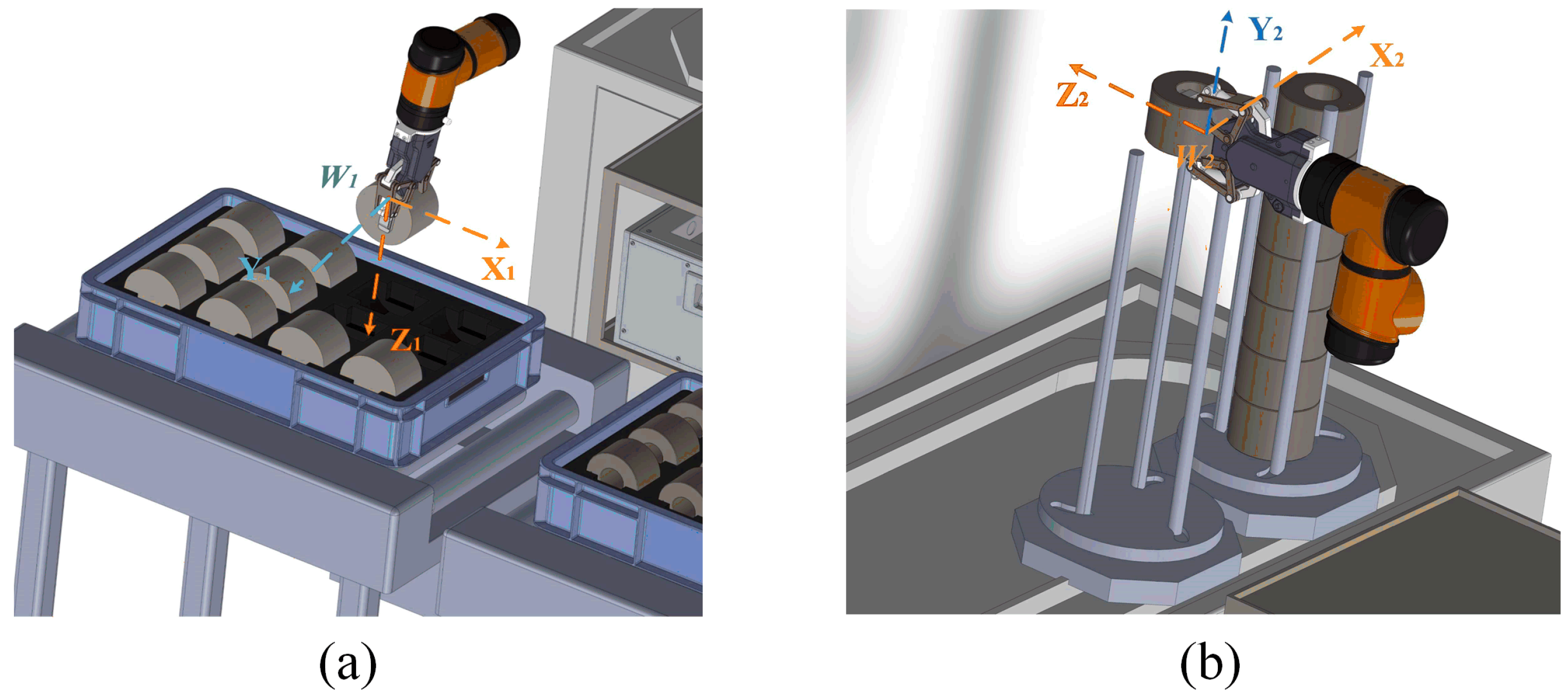 $W_1$

$Y_1$

$X_1$

$Z_1$

(a)

$Y_2$

$X_2$

$Z_2$

$W_2$

(b)