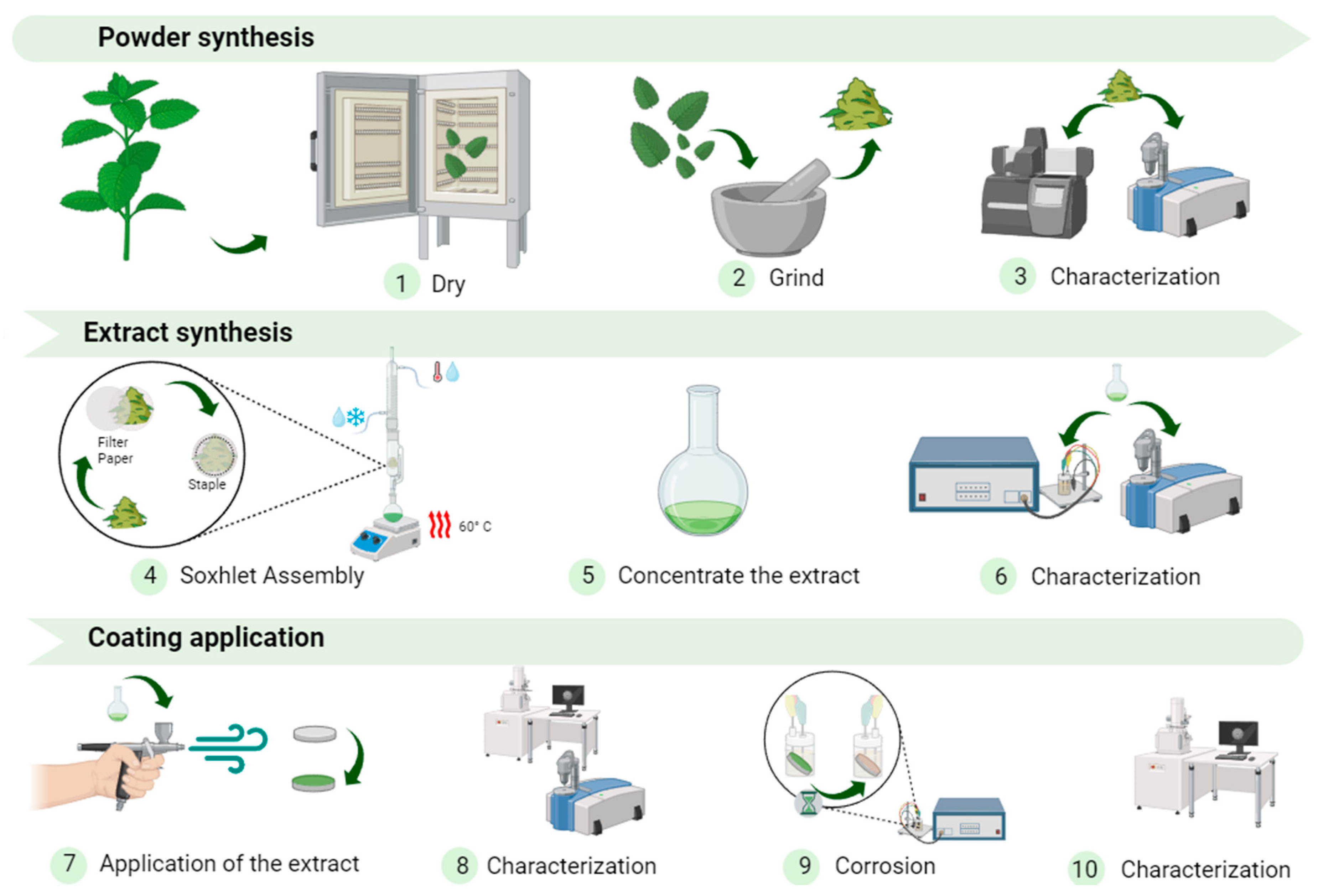 Powder synthesis

1 Dry

2 Grind

3 Characterization

Extract synthesis

Filter Paper

Staple

60° C

4 Soxhlet Assembly

5 Concentrate the extract

6 Characterization

Coating application

7 Application of the extract

8 Characterization

9 Corrosion

10 Characterization