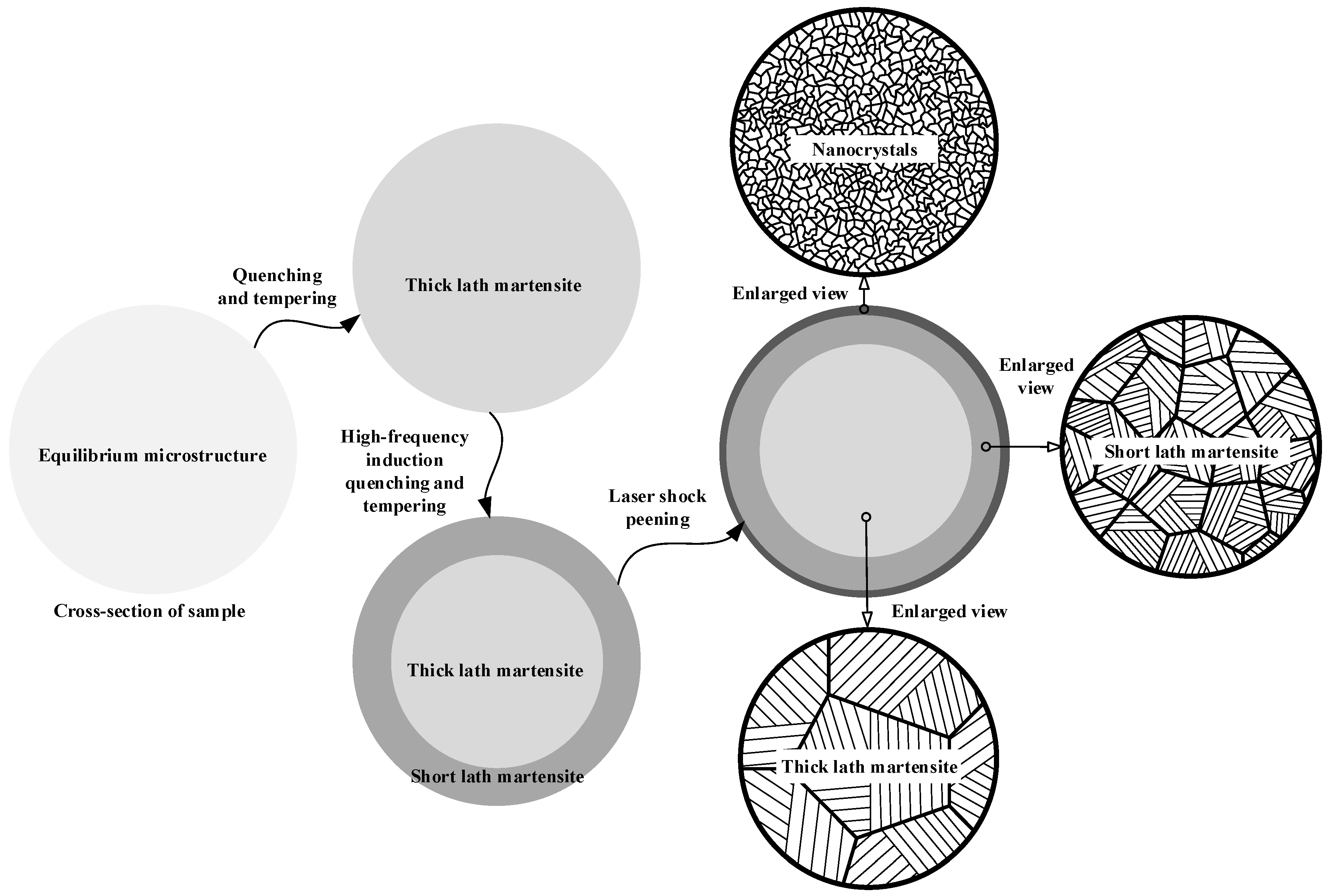 Equilibrium microstructure

Cross-section of sample

Quenching and tempering

Thick lath martensite

High-frequency induction quenching and tempering

Thick lath martensite

Short lath martensite

Laser shock peening

Enlarged view

Nanocrystals

Enlarged view

Short lath martensite

Enlarged view

Thick lath martensite