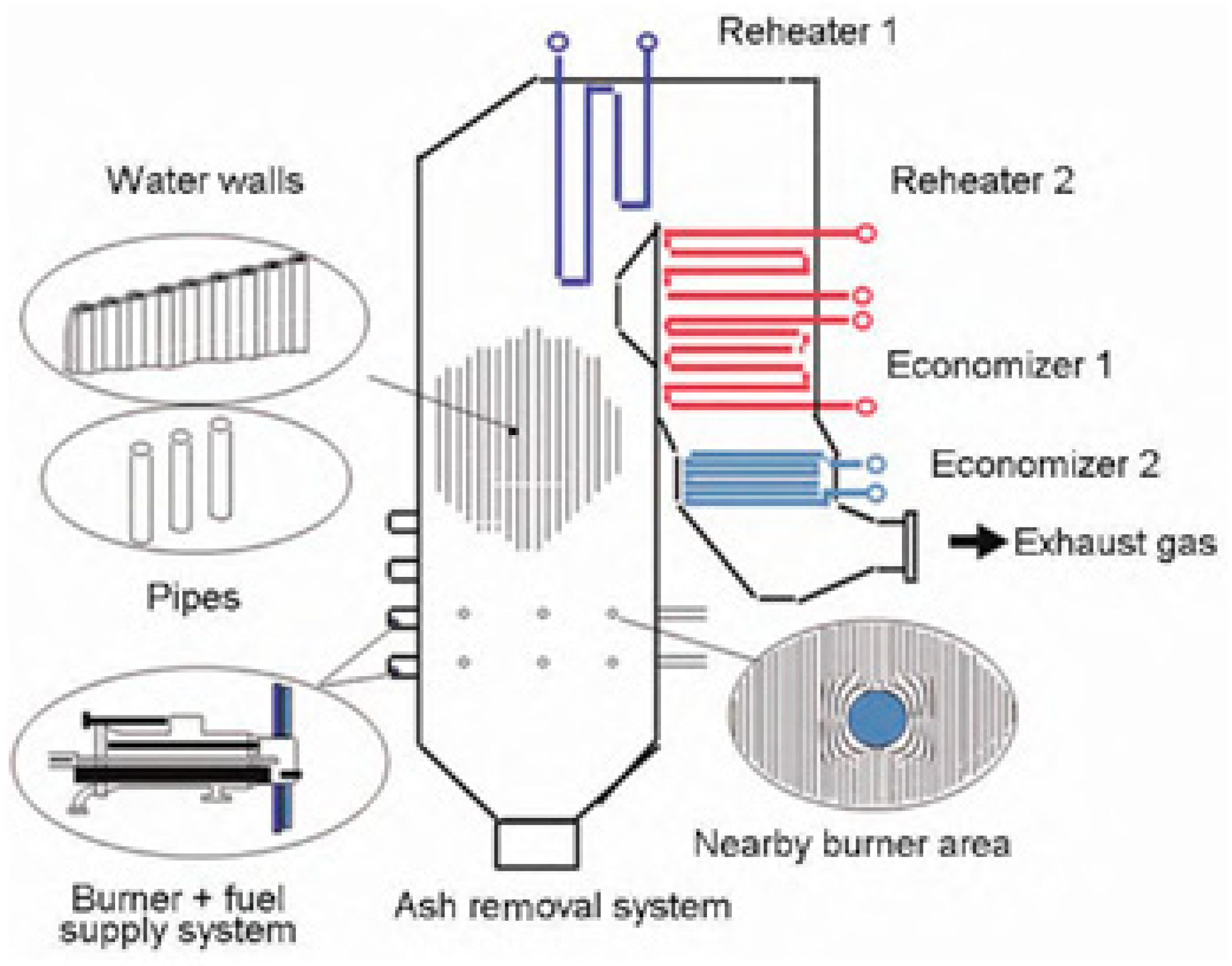 Reheater 1

Water walls

Reheater 2

Economizer 1

Economizer 2

Exhaust gas

Pipes

Nearby burner area

Burner + fuel supply system

Ash removal system