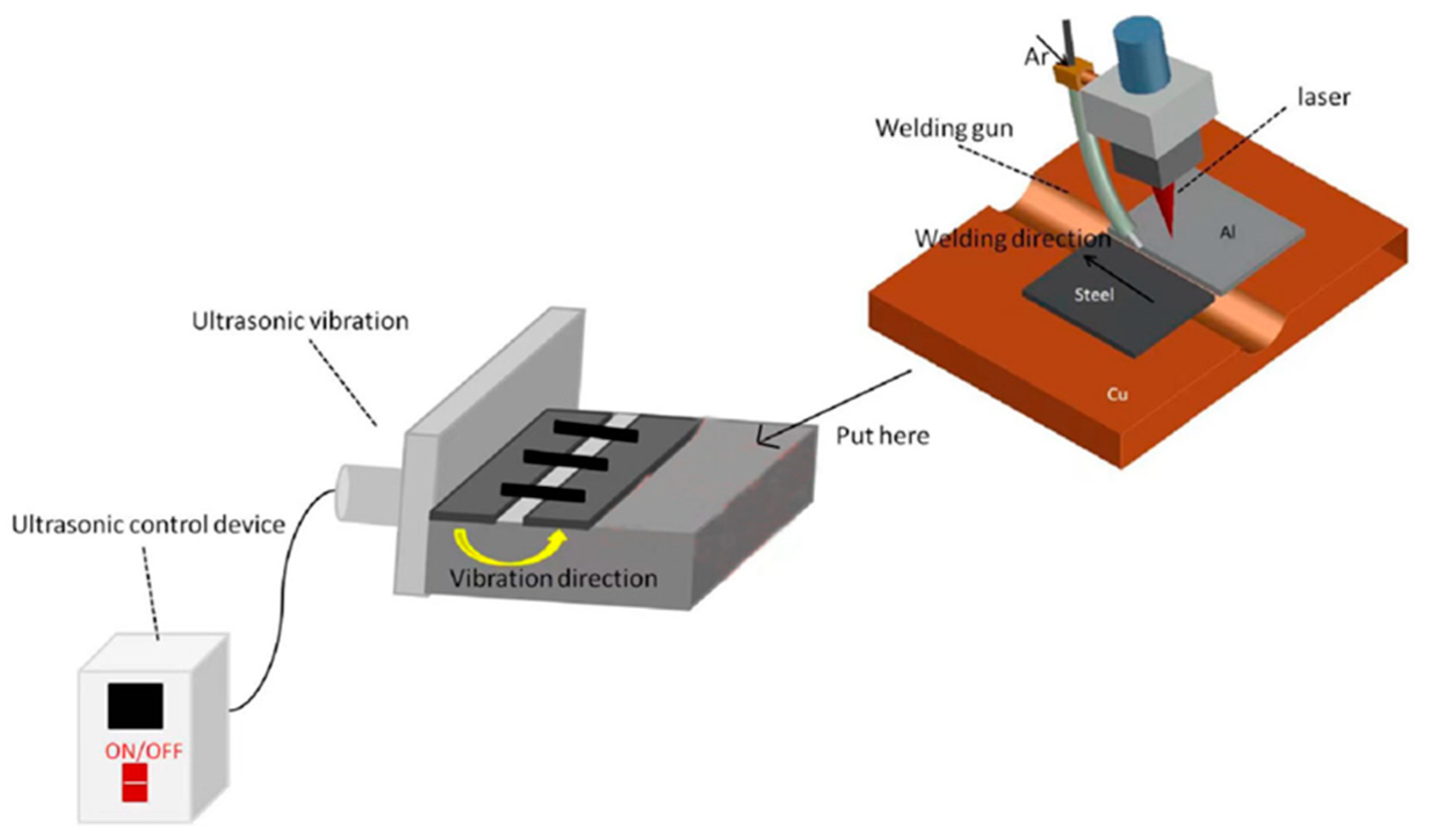 Ar
laser
Welding gun
Welding direction
Al
Steel
Cu
Ultrasonic vibration
Put here
Ultrasonic control device
Vibration direction
ON/OFF