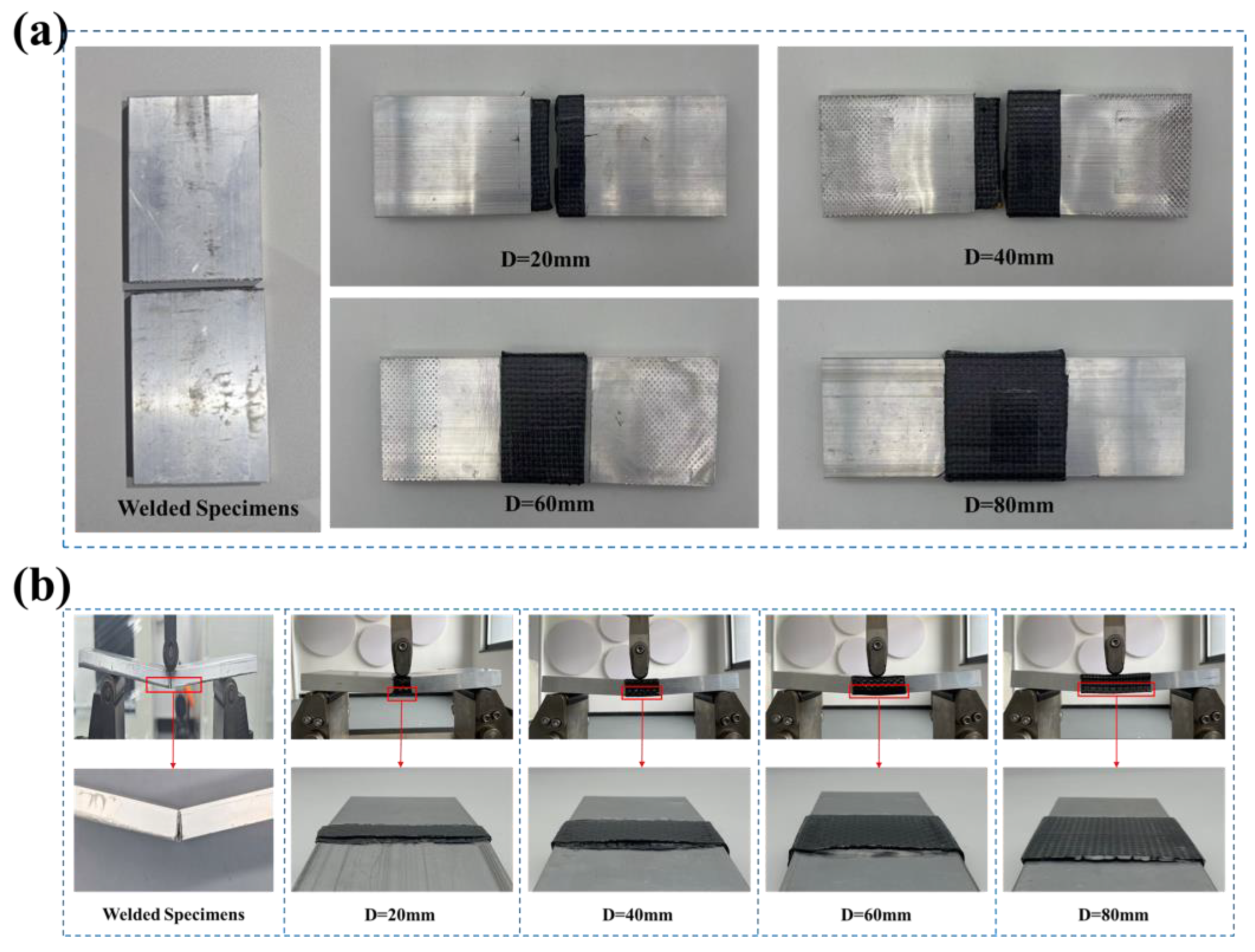 (a)

Welded Specimens

D=20mm

D=40mm

D=60mm

D=80mm

(b)

Welded Specimens

D=20mm

D=40mm

D=60mm

D=80mm