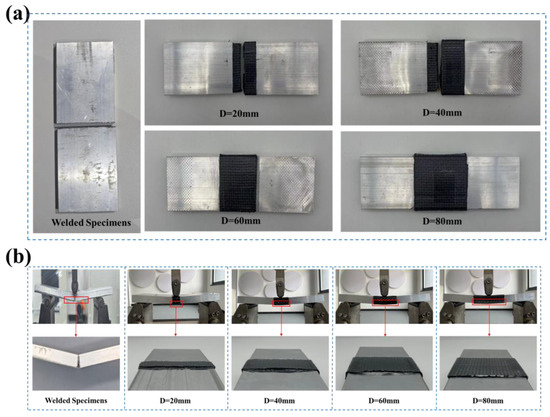 (a)

Welded Specimens

D=20mm

D=40mm

D=60mm

D=80mm

(b)

Welded Specimens

D=20mm

D=40mm

D=60mm

D=80mm