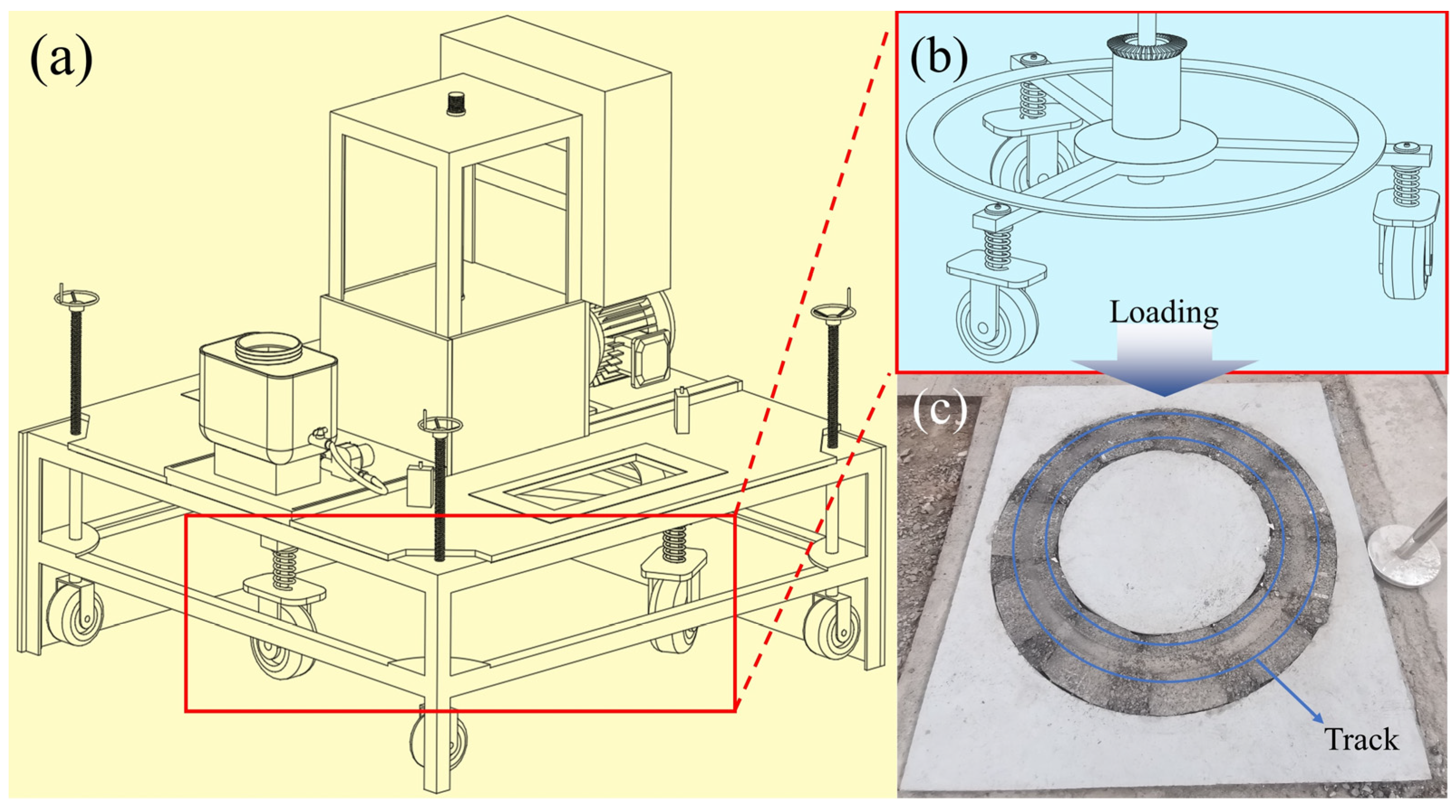 (a)

(b)

Loading

(c)

Track