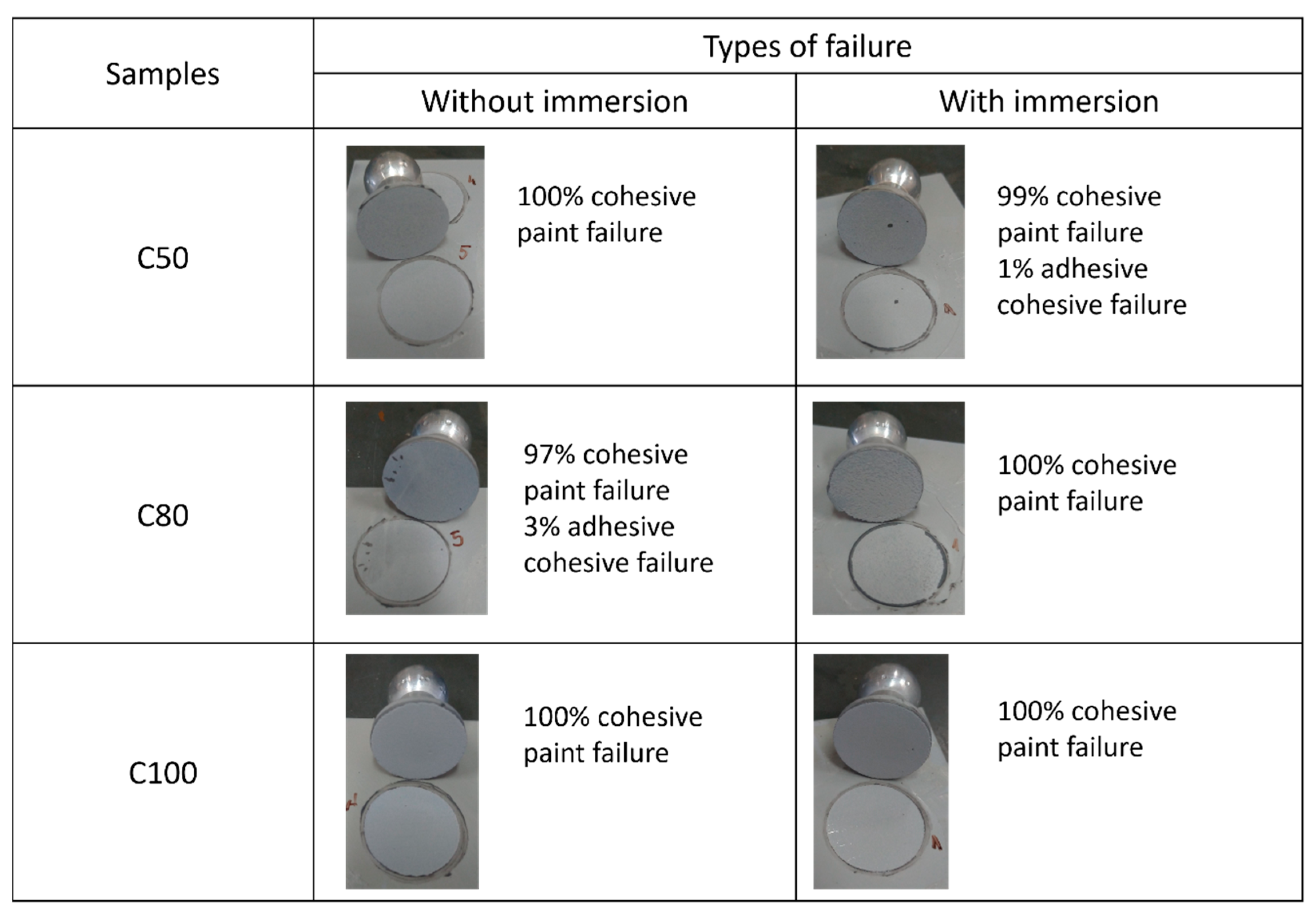 | Samples | Types of failure | |
|---|---|---|
| | Without immersion | With immersion |
| C50 | 4 5 100% cohesive paint failure | 4 99% cohesive paint failure 1% adhesive cohesive failure |
| C80 | 5 97% cohesive paint failure 3% adhesive cohesive failure | 4 100% cohesive paint failure |
| C100 | 4 100% cohesive paint failure | 4 100% cohesive paint failure |