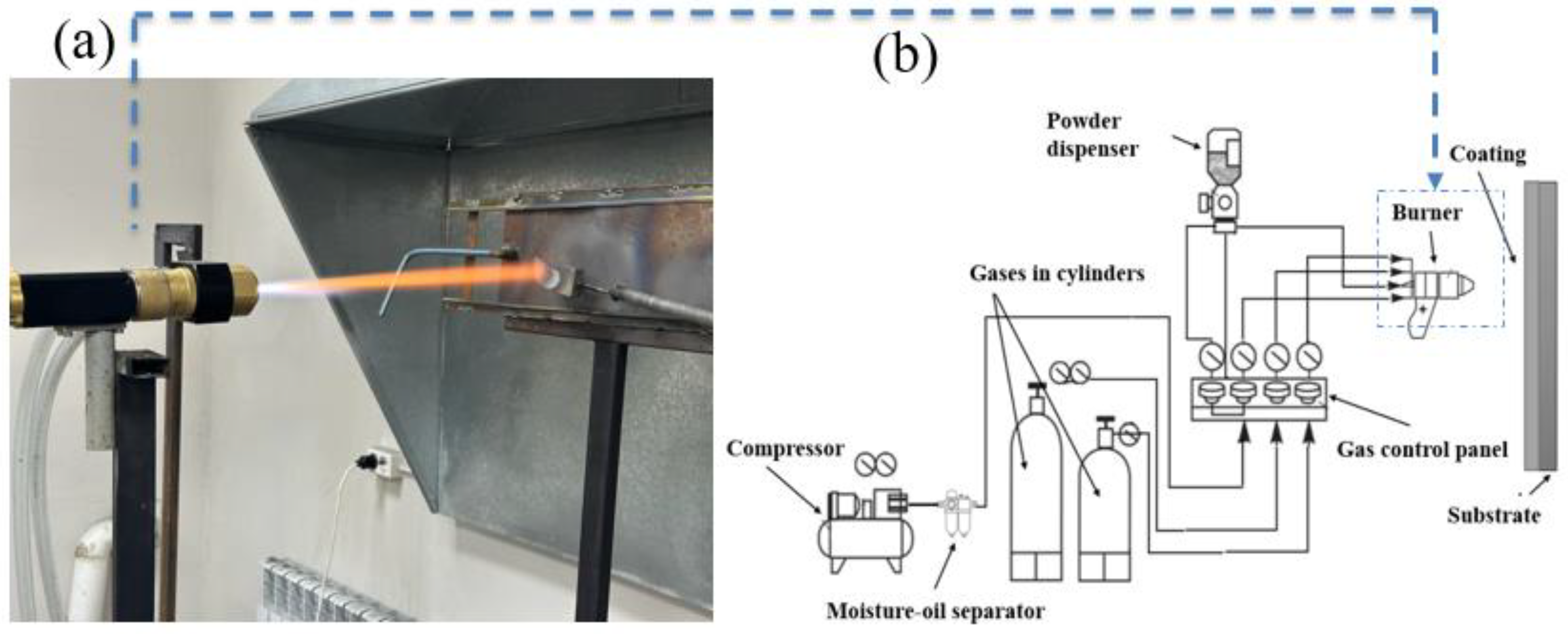 (a)

(b)

Powder dispenser

Coating

Burner

Gases in cylinders

Compressor

Gas control panel

Substrate

Moisture-oil separator