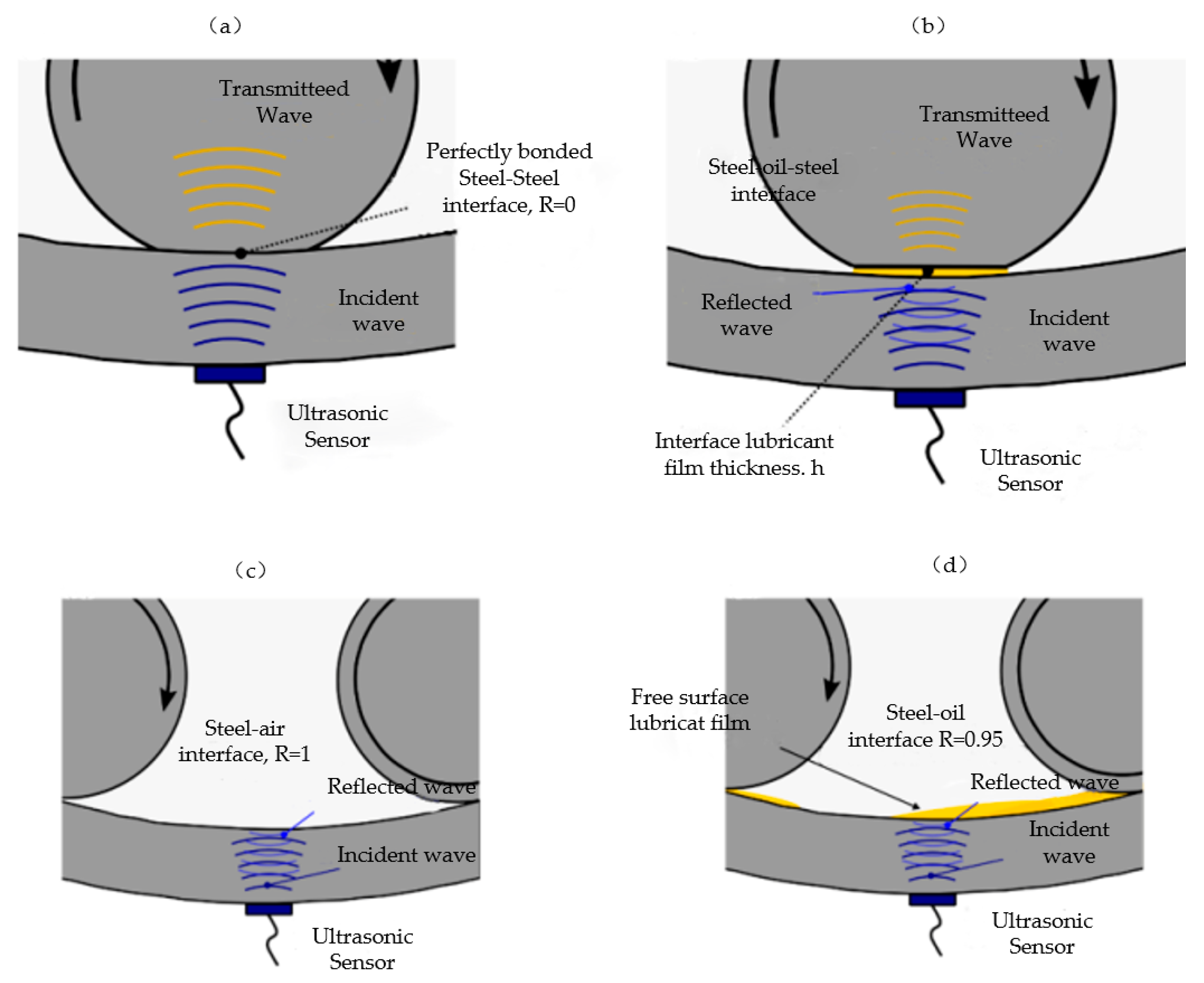 (a)

Transmitteed Wave

Perfectly bonded Steel-Steel interface, R=0

Incident wave

Ultrasonic Sensor

(b)

Transmitteed Wave

Steel-oil-steel interface

Reflected wave

Incident wave

Interface lubricant film thickness. h

Ultrasonic Sensor

(c)

Steel-air interface, R=1

Reflected wave

Incident wave

Ultrasonic Sensor

(d)

Free surface lubricat film

Steel-oil interface R=0.95

Reflected wave

Incident wave

Ultrasonic Sensor