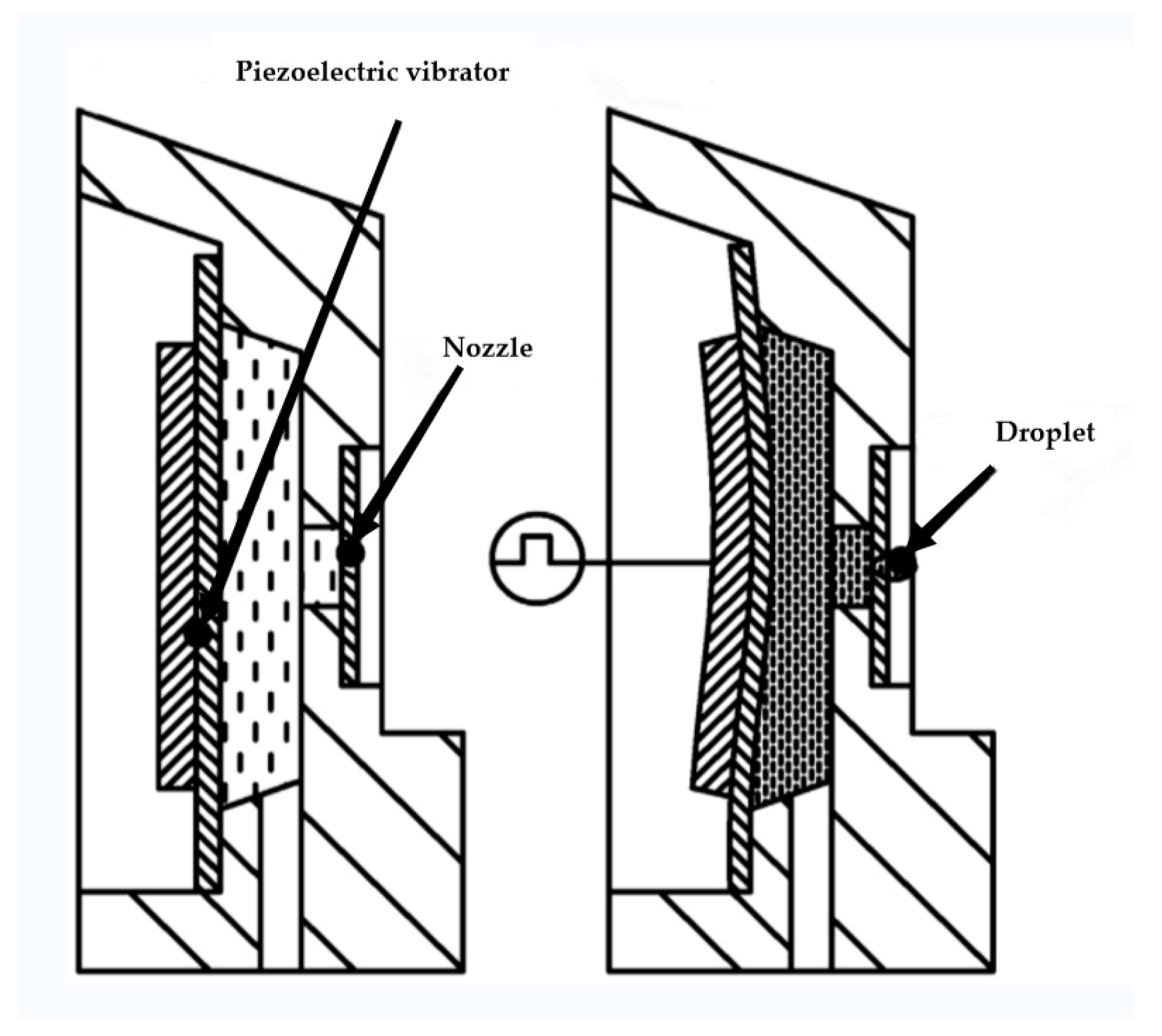 Piezoelectric vibrator

Nozzle

Droplet