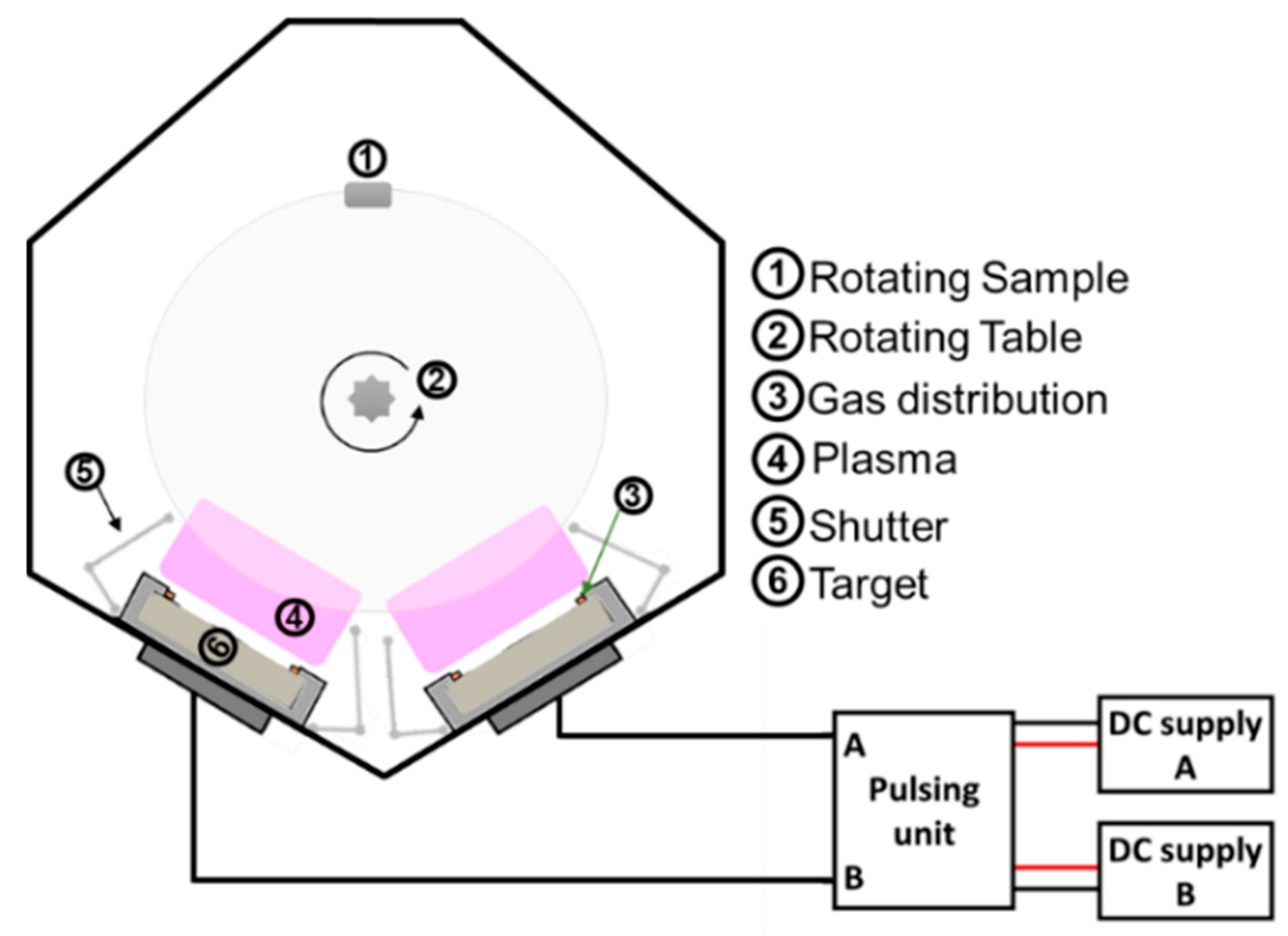 ①

②

⑤

③

④

⑥

① Rotating Sample
② Rotating Table
③ Gas distribution
④ Plasma
⑤ Shutter
⑥ Target

A
Pulsing unit
B

DC supply A

DC supply B