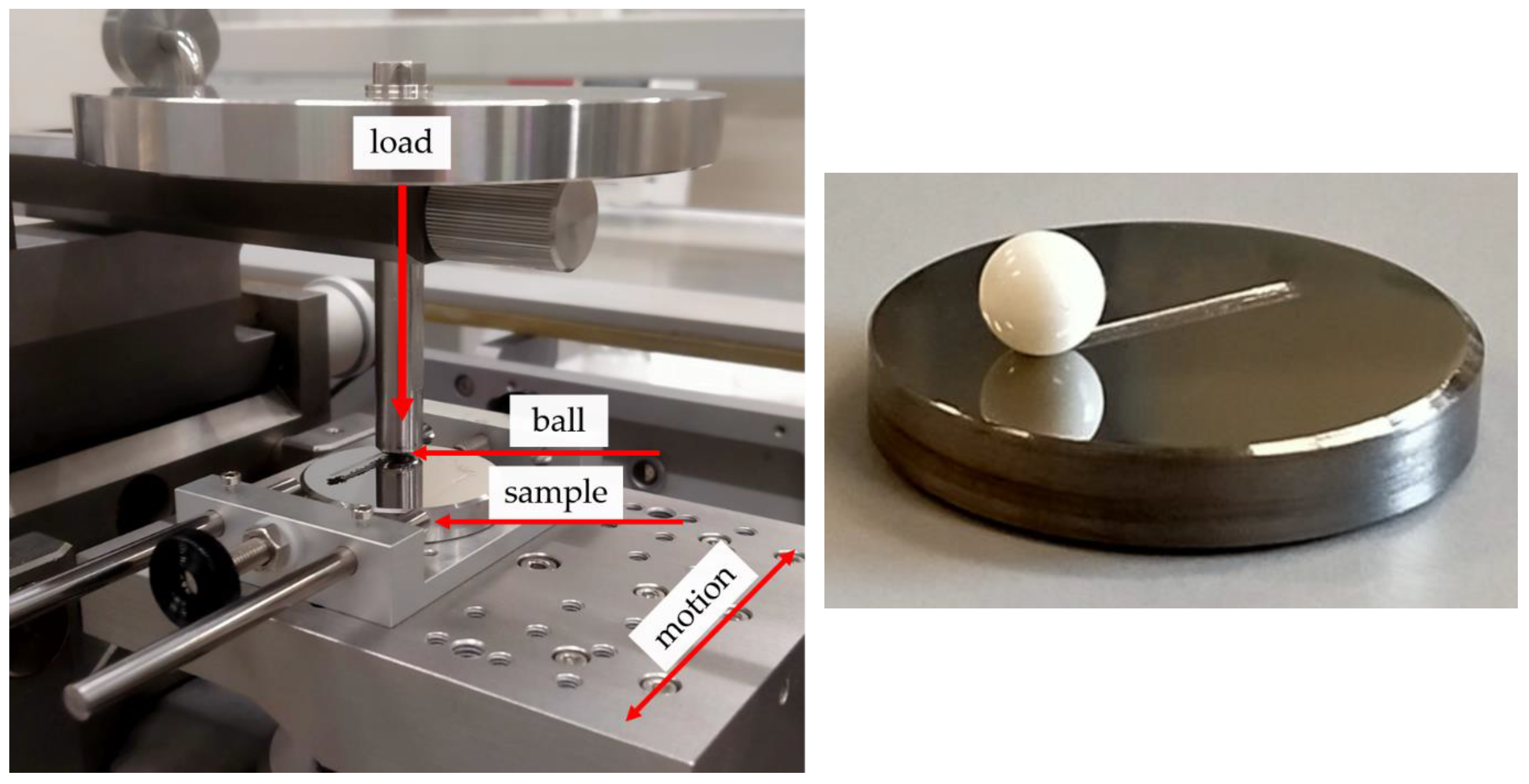 load

ball

sample

motion