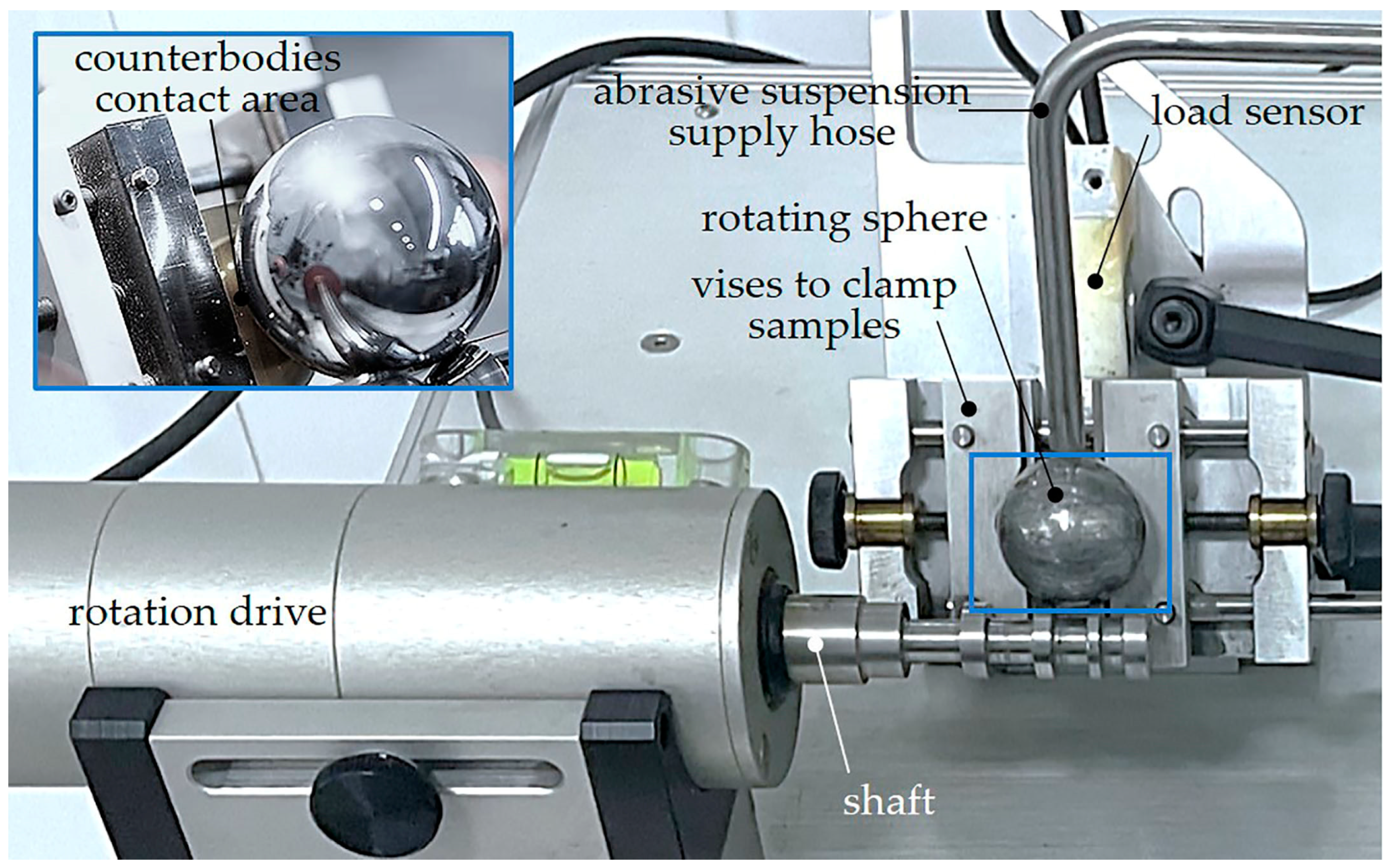 counterbodies contact area

abrasive suspension supply hose

load sensor

rotating sphere

vises to clamp samples

rotation drive

shaft