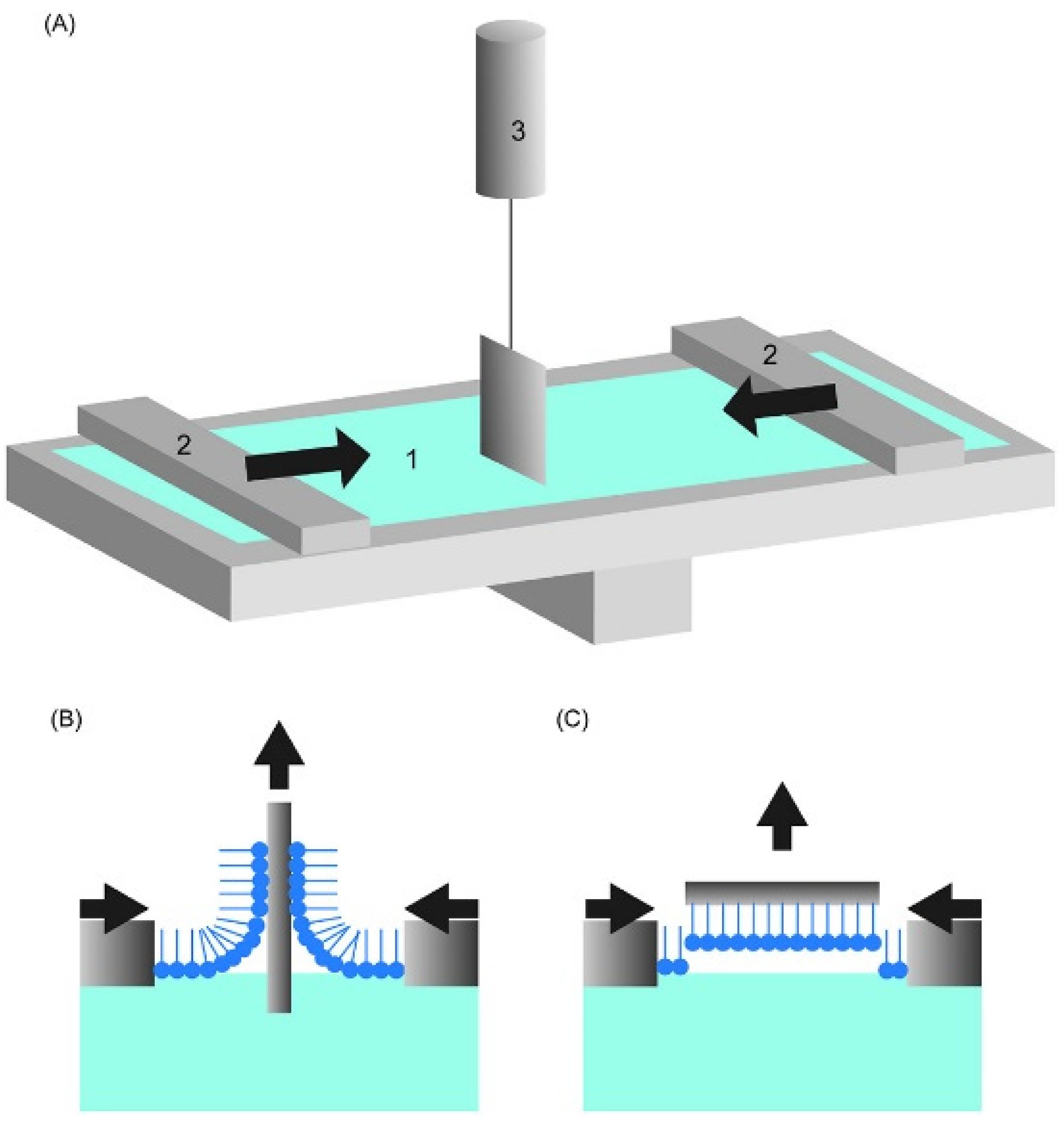 (A)

3

2

2

1

(B)

(C)