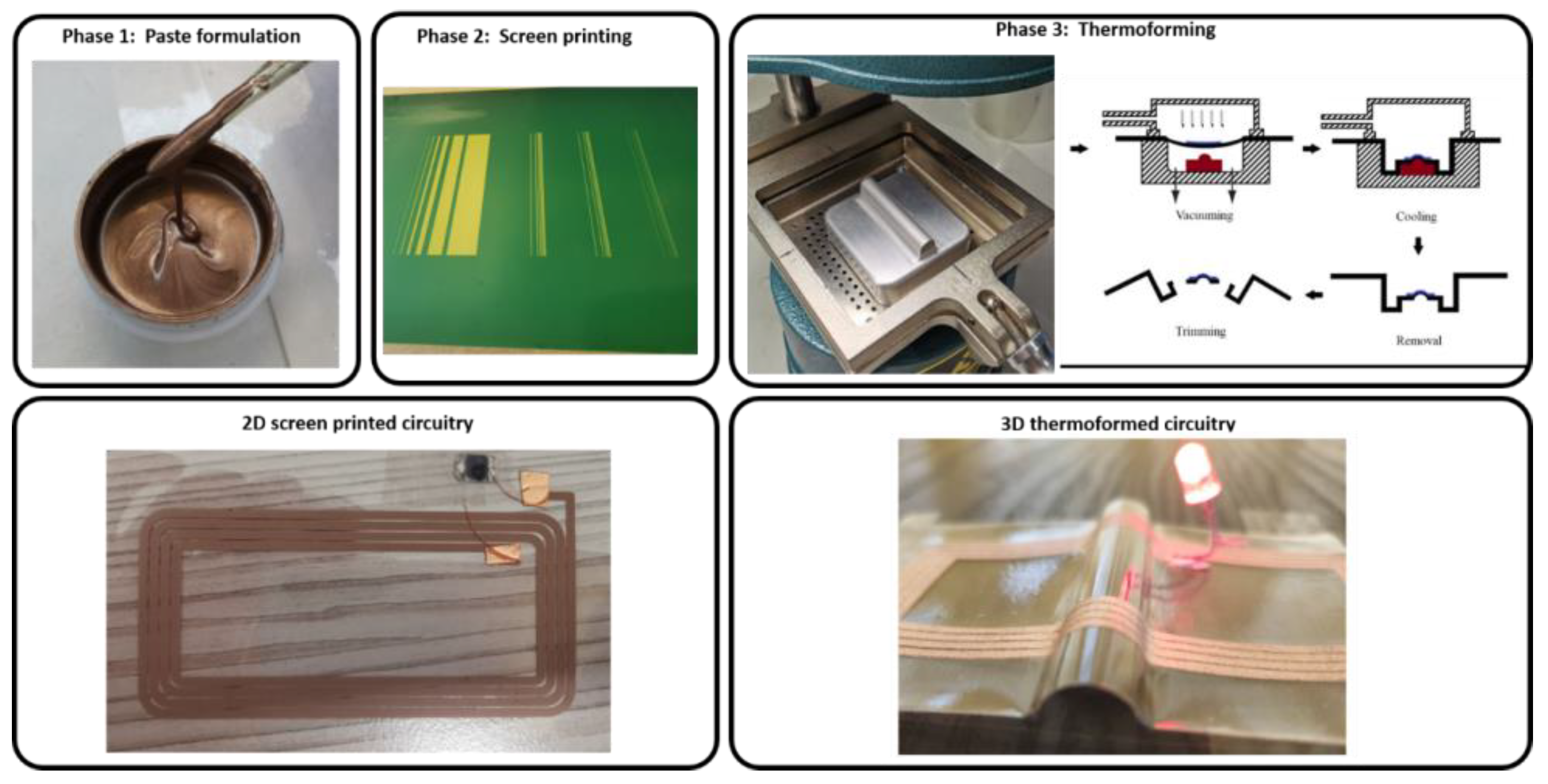 Phase 1: Paste formulation

Phase 2: Screen printing

Phase 3: Thermoforming

Vacuuming

Cooling

Trimming

Removal

2D screen printed circuitry

3D thermoformed circuitry