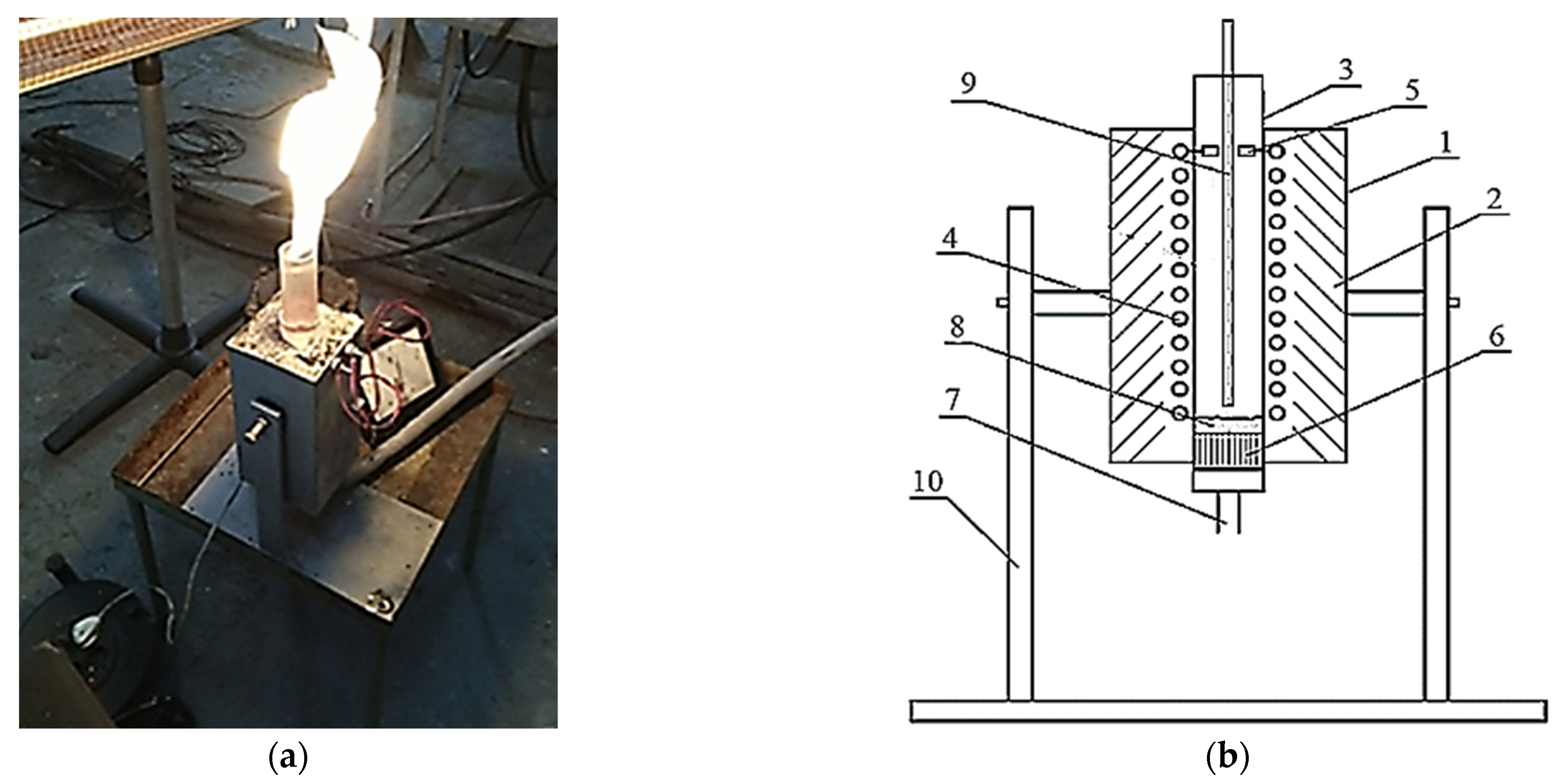 (a)

9
3
5
1
2
4
8
6
7
10

(b)