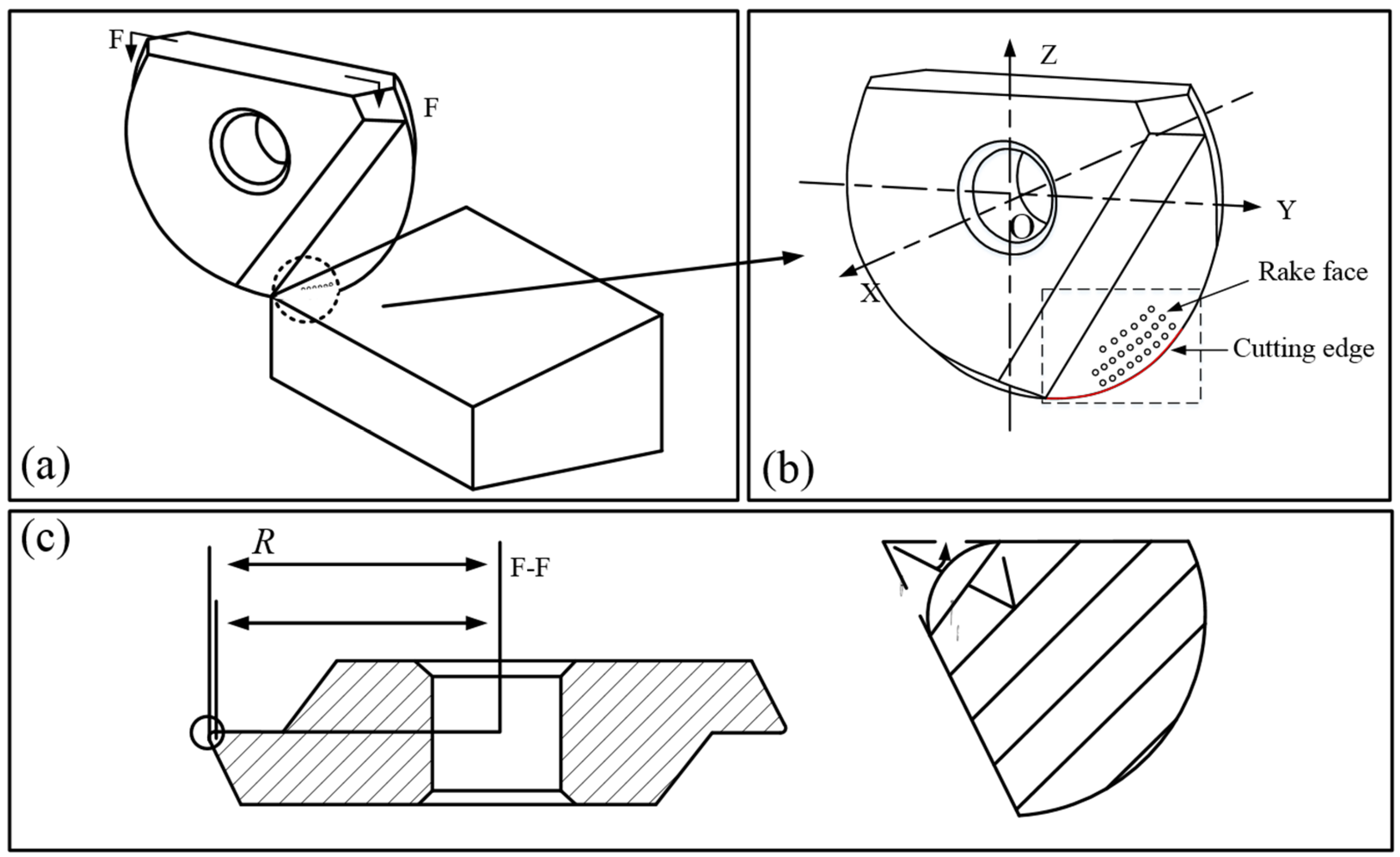 F
F
(a)
Z
Y
O
X
Rake face
Cutting edge
(b)
(c)
$R$
F-F